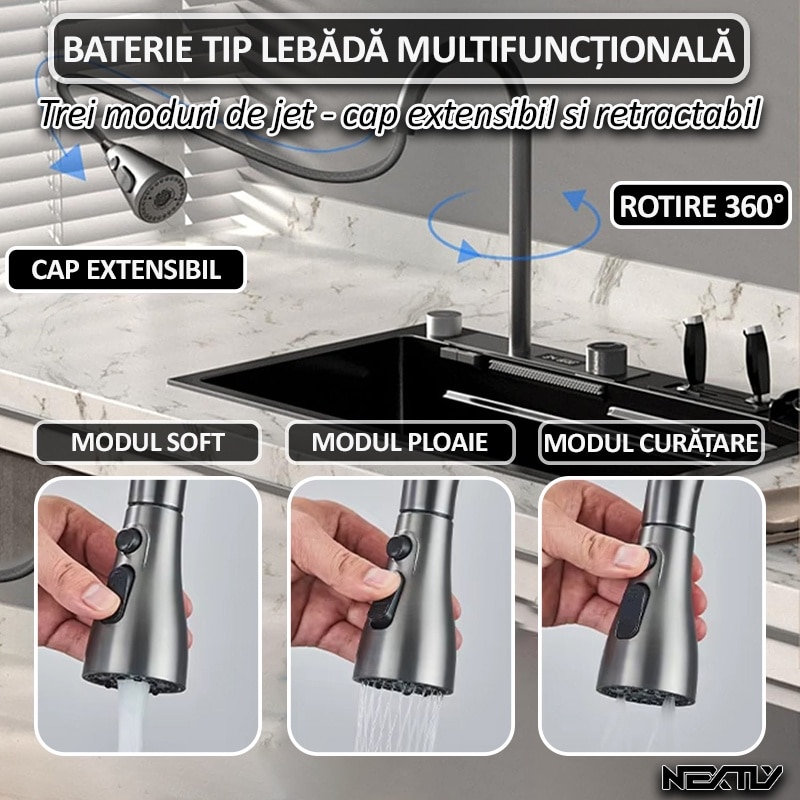 BATERIE TIP LEBĂDĂ MULTIFUNCȚIONALĂ

Trei moduri de jet - cap extensibil si retractabil

ROTIRE 360°

CAP EXTENSIBIL

MODUL SOFT

MODUL PLOAIE

MODUL CURĂȚARE

NEXTLY