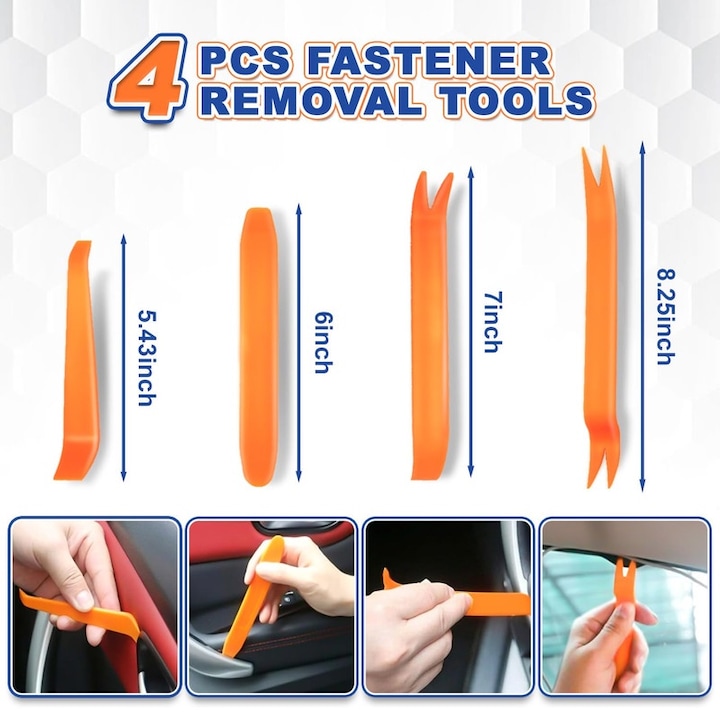 4 PCS FASTENER REMOVAL TOOLS

5.43inch

6inch

7inch

8.25inch