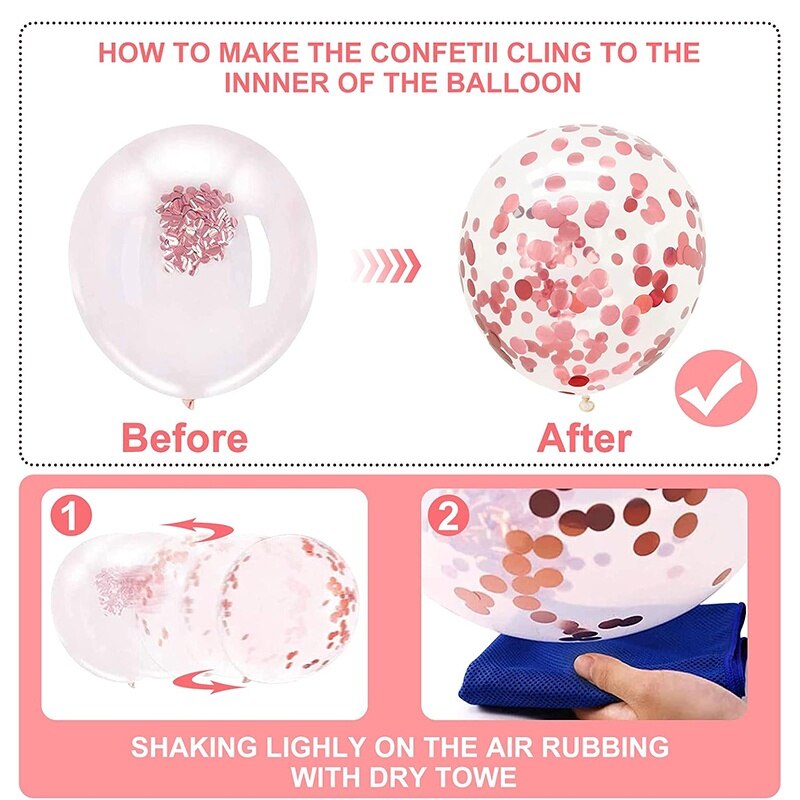 HOW TO MAKE THE CONFETII CLING TO THE INNNER OF THE BALLOON

Before

After

1

2

SHAKING LIGHLY ON THE AIR RUBBING WITH DRY TOWE