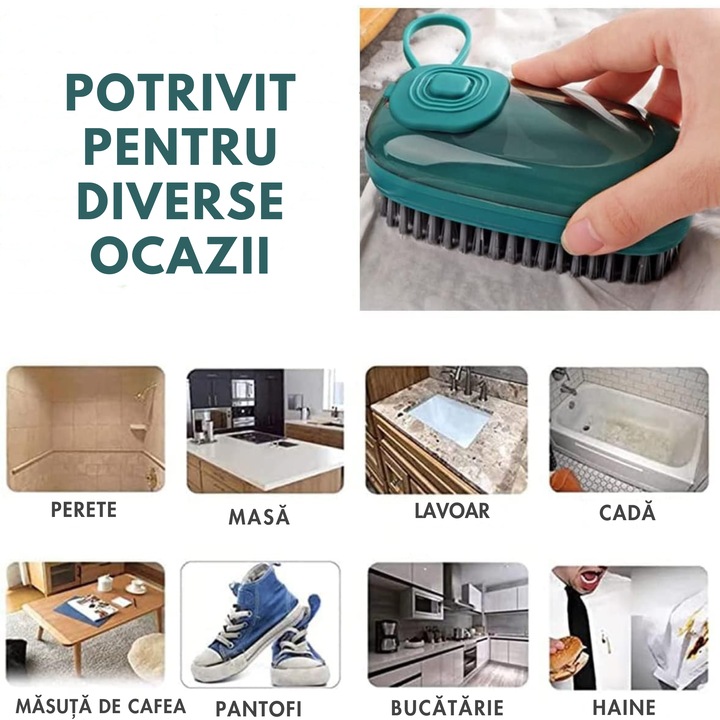 POTRIVIT PENTRU DIVERSE OCAZII

PERETE

MASĂ

LAVOAR

CADĂ

MĂSUȚĂ DE CAFEA

PANTOFI

BUCĂTĂRIE

HAINE