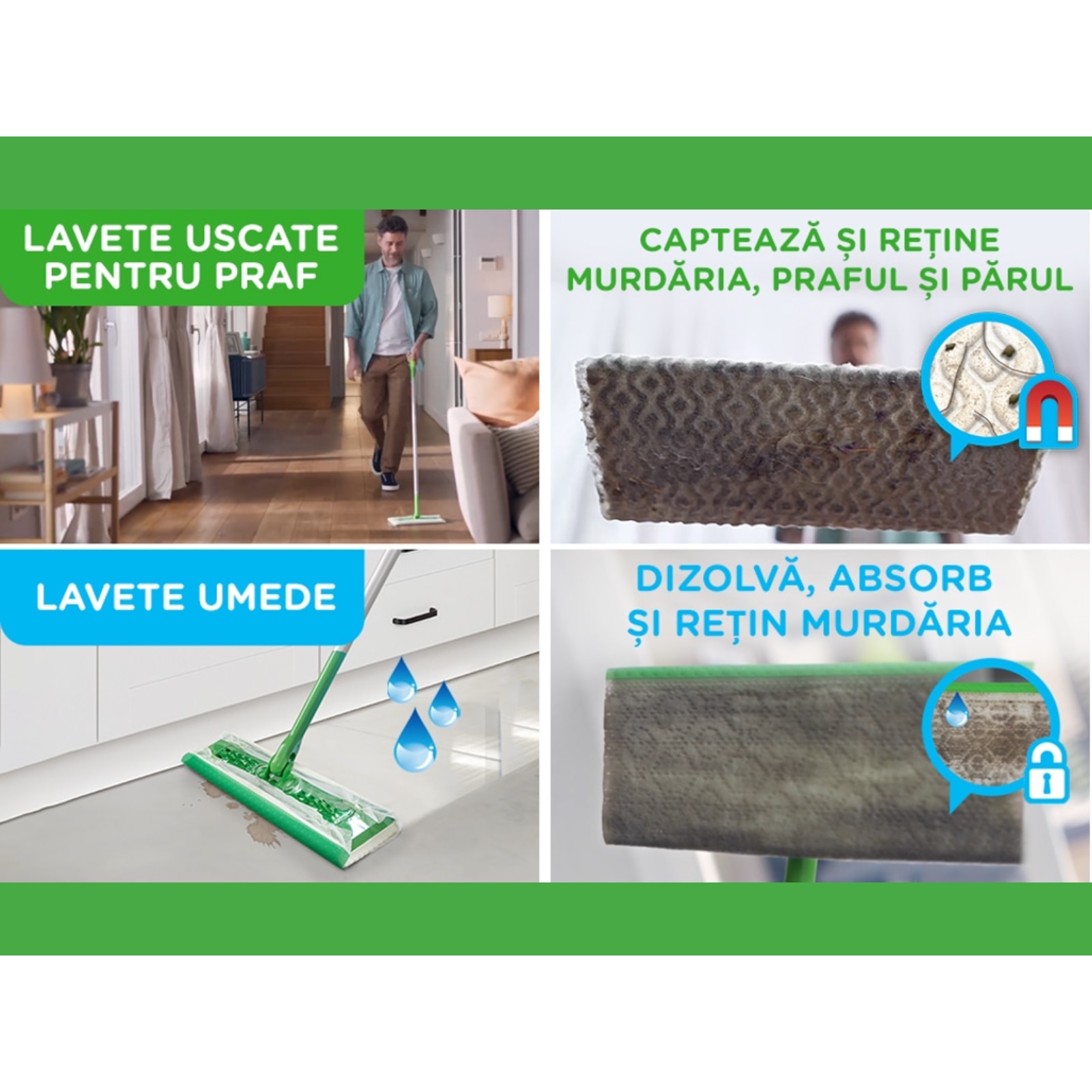 LAVETE USCATE PENTRU PRAF

CAPTEAZĂ ȘI REȚINE MURDĂRIA, PRAFUL ȘI PĂRUL

LAVETE UMEDE

DIZOLVĂ, ABSORB ȘI REȚIN MURDĂRIA