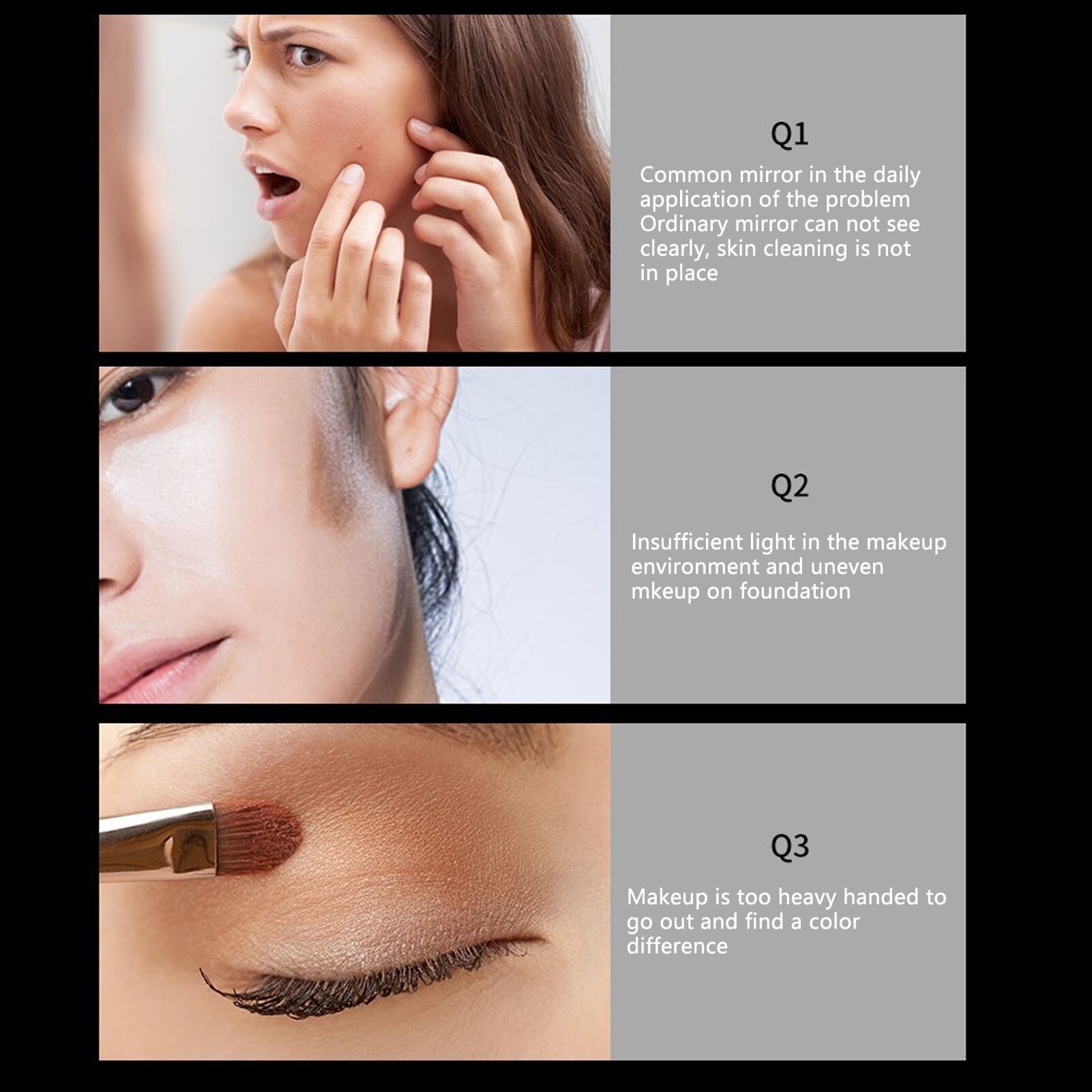 Q1

Common mirror in the daily application of the problem
Ordinary mirror can not see clearly, skin cleaning is not in place

Q2

Insufficient light in the makeup environment and uneven mkeup on foundation

Q3

Makeup is too heavy handed to go out and find a color difference