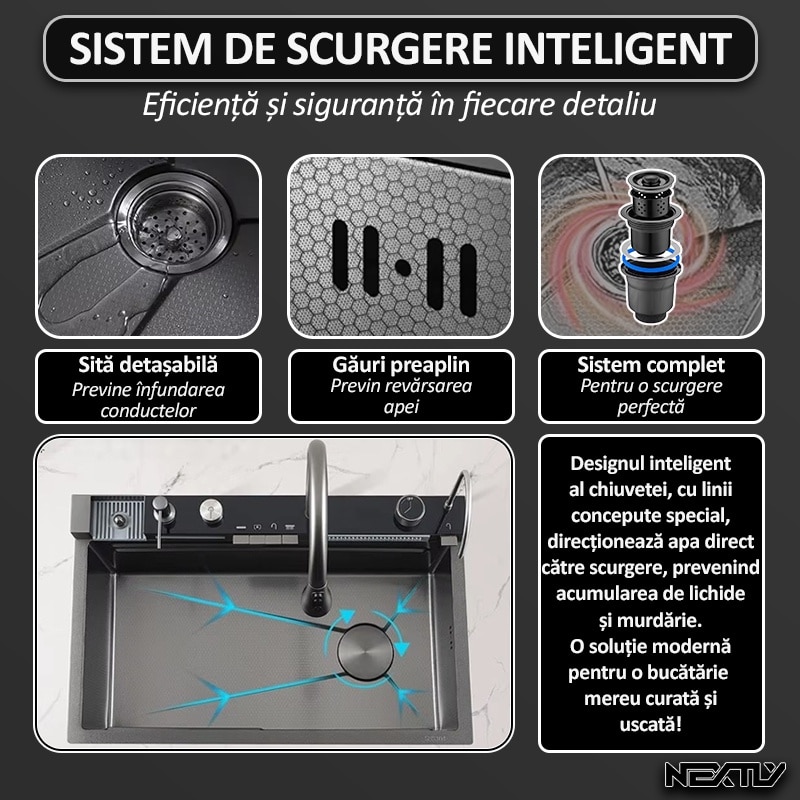 SISTEM DE SCURGERE INTELIGENT

Eficiență și siguranță în fiecare detaliu

Sită detașabilă
Previne înfundarea conductelor

Găuri preaplin
Previn revărsarea apei

Sistem complet
Pentru o scurgere perfectă

Designul inteligent al chiuvetei, cu linii concepute special, direcționează apa direct către scurgere, prevenind acumularea de lichide și murdărie.
O soluție modernă pentru o bucătărie mereu curată și uscată!

NEXTLY