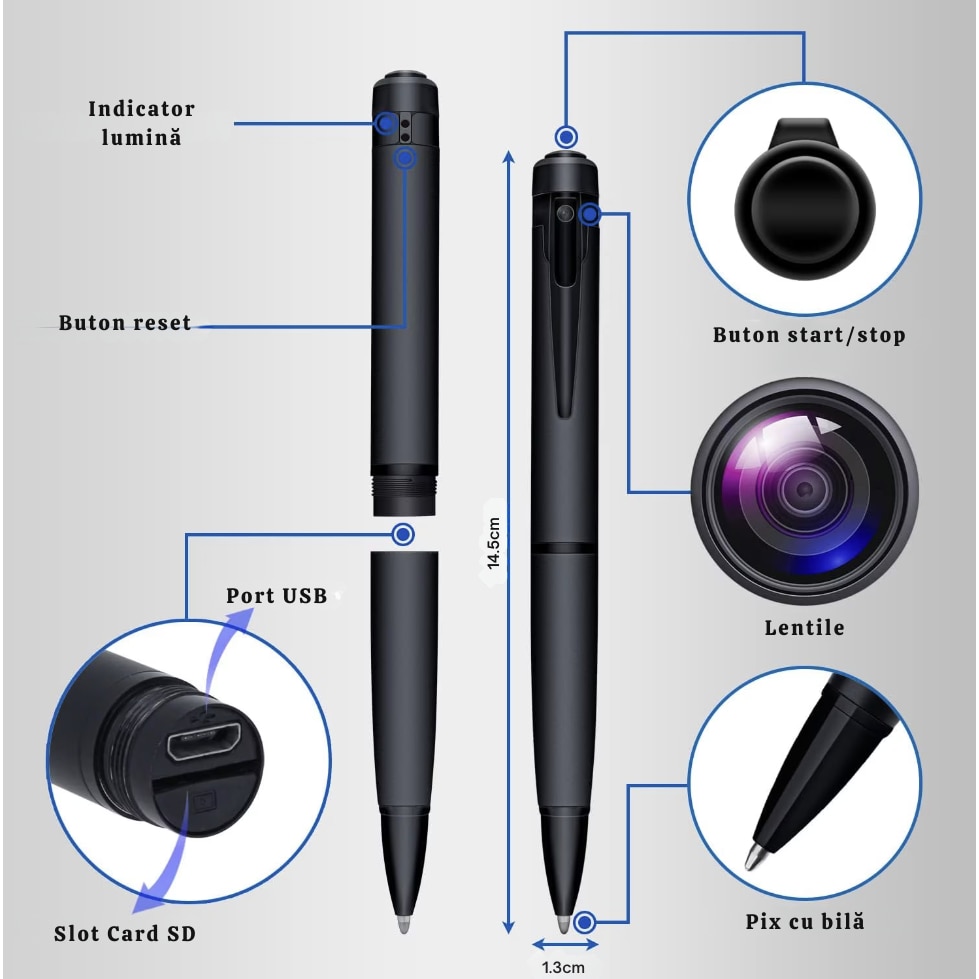 Indicator lumină

Buton reset

Port USB

Slot Card SD

14.5cm

1.3cm

Buton start/stop

Lentile

Pix cu bilă