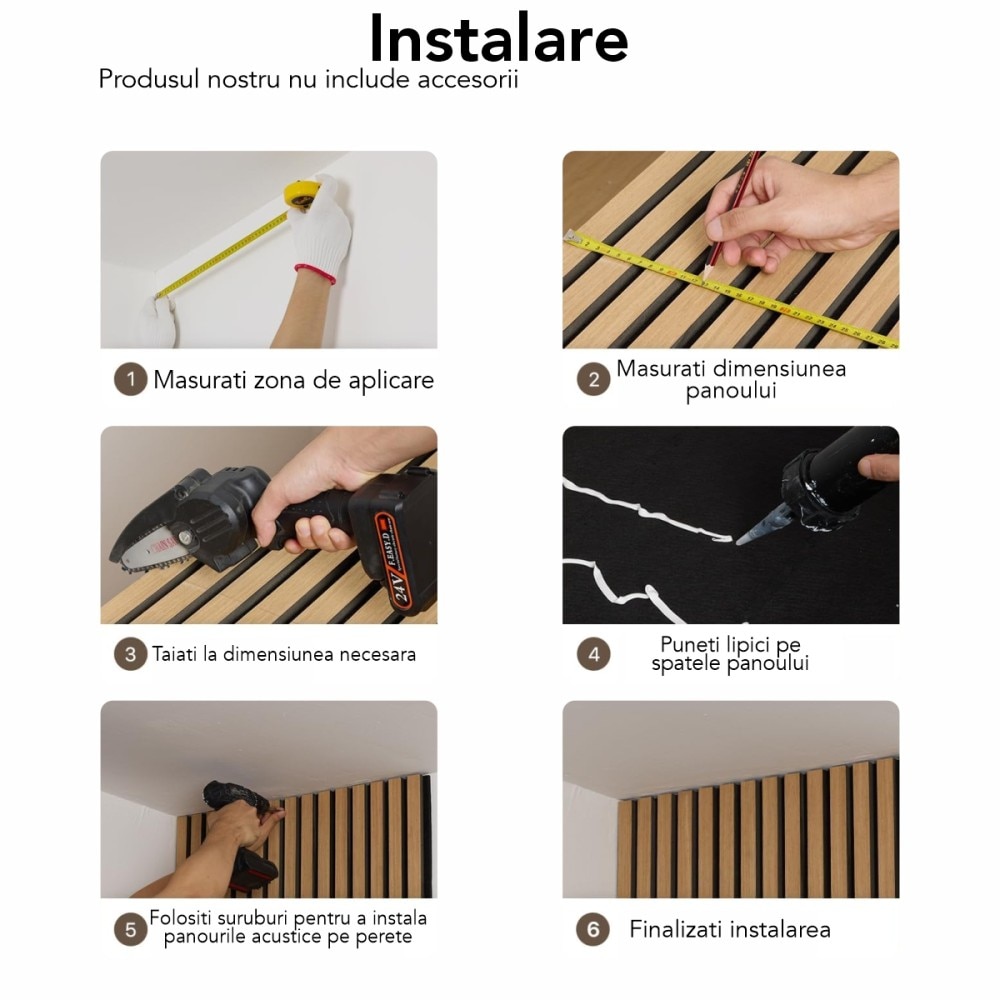 Instalare

Produsul nostru nu include accesorii

1 Masurati zona de aplicare

2 Masurati dimensiunea panoului

24V E.EASY.D

3 Taiati la dimensiunea necesara

4 Puneti lipici pe spatele panoului

5 Folositi suruburi pentru a instala panourile acustice pe perete

6 Finalizati instalarea