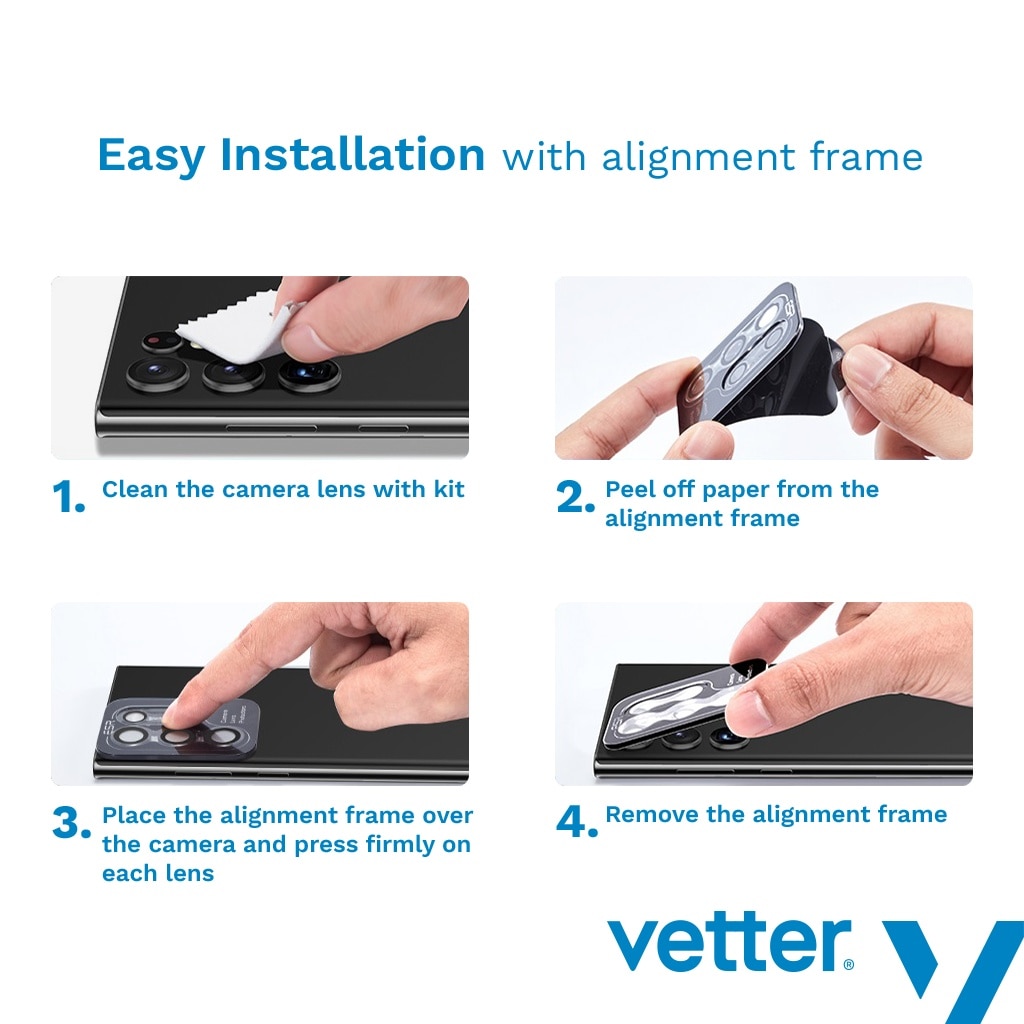 Easy Installation with alignment frame

1. Clean the camera lens with kit

2. Peel off paper from the alignment frame

3. Place the alignment frame over the camera and press firmly on each lens

4. Remove the alignment frame

vetter®