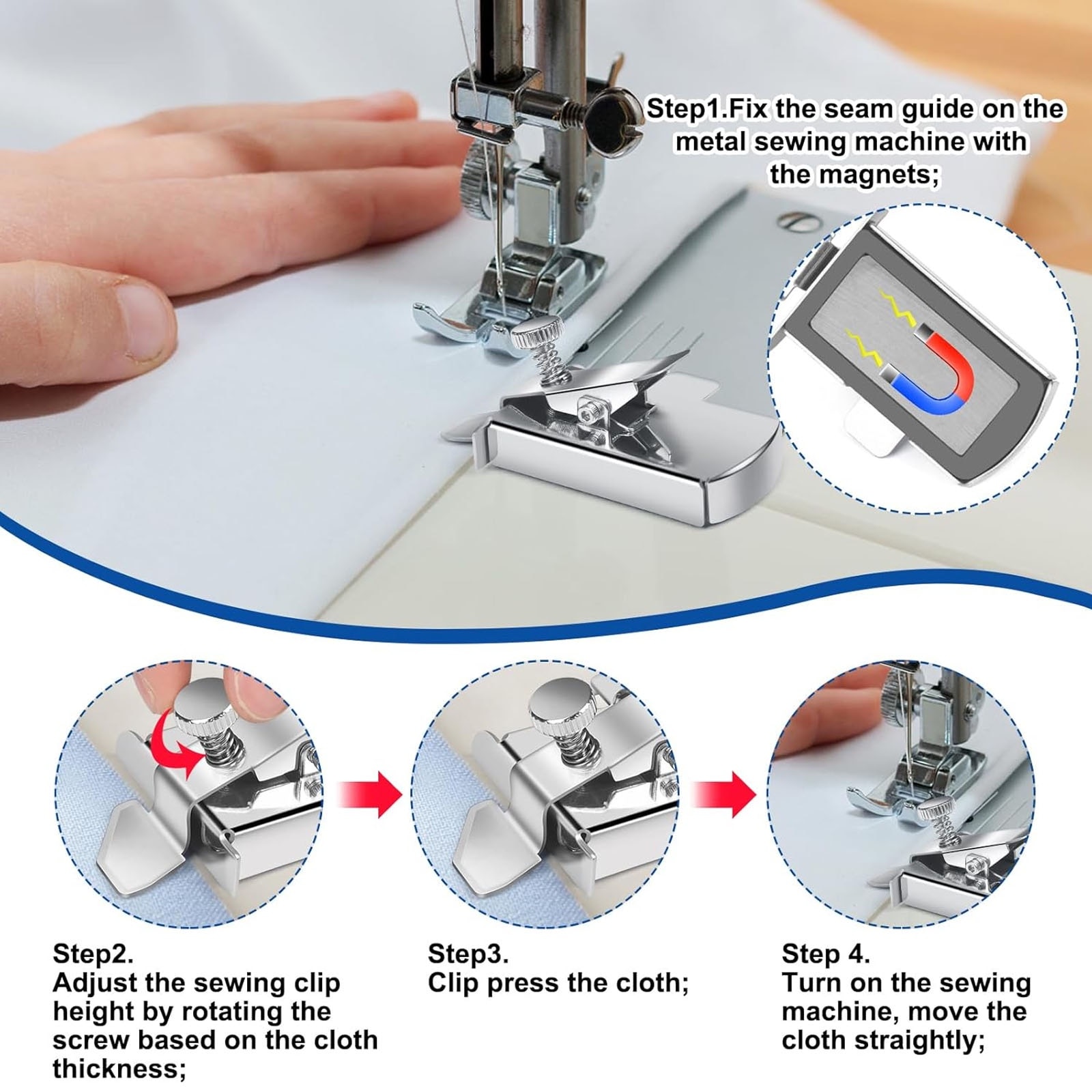 Step1.Fix the seam guide on the metal sewing machine with the magnets;

Step2.
Adjust the sewing clip height by rotating the screw based on the cloth thickness;

Step3.
Clip press the cloth;

Step 4.
Turn on the sewing machine, move the cloth straightly;