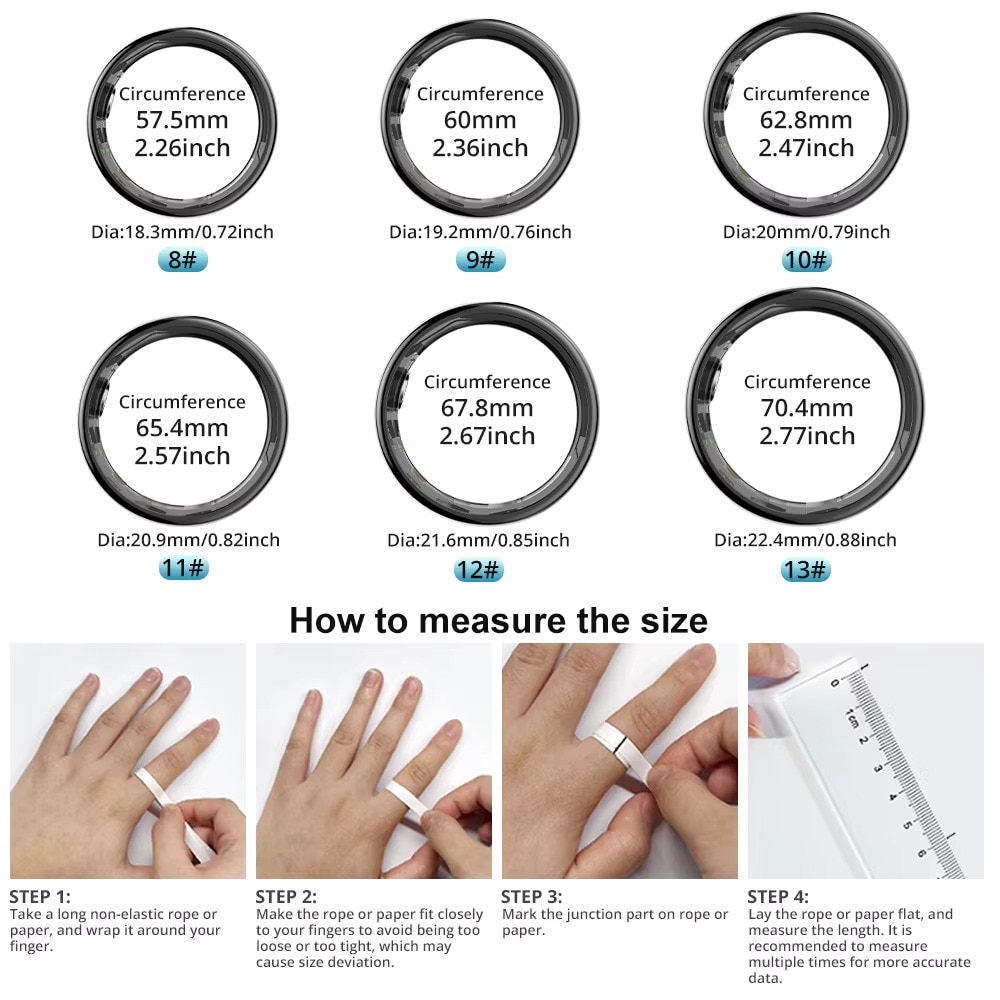 Circumference
57.5mm
2.26inch

Dia:18.3mm/0.72inch
8#

Circumference
60mm
2.36inch

Dia:19.2mm/0.76inch
9#

Circumference
62.8mm
2.47inch

Dia:20mm/0.79inch
10#

Circumference
65.4mm
2.57inch

Dia:20.9mm/0.82inch
11#

Circumference
67.8mm
2.67inch

Dia:21.6mm/0.85inch
12#

Circumference
70.4mm
2.77inch

Dia:22.4mm/0.88inch
13#

How to measure the size

0 1cm 2 3 4 5 6

STEP 1:
Take a long non-elastic rope or paper, and wrap it around your finger.

STEP 2:
Make the rope or paper fit closely to your fingers to avoid being too loose or too tight, which may cause size deviation.

STEP 3:
Mark the junction part on rope or paper.

STEP 4:
Lay the rope or paper flat, and measure the length. It is recommended to measure multiple times for more accurate data.