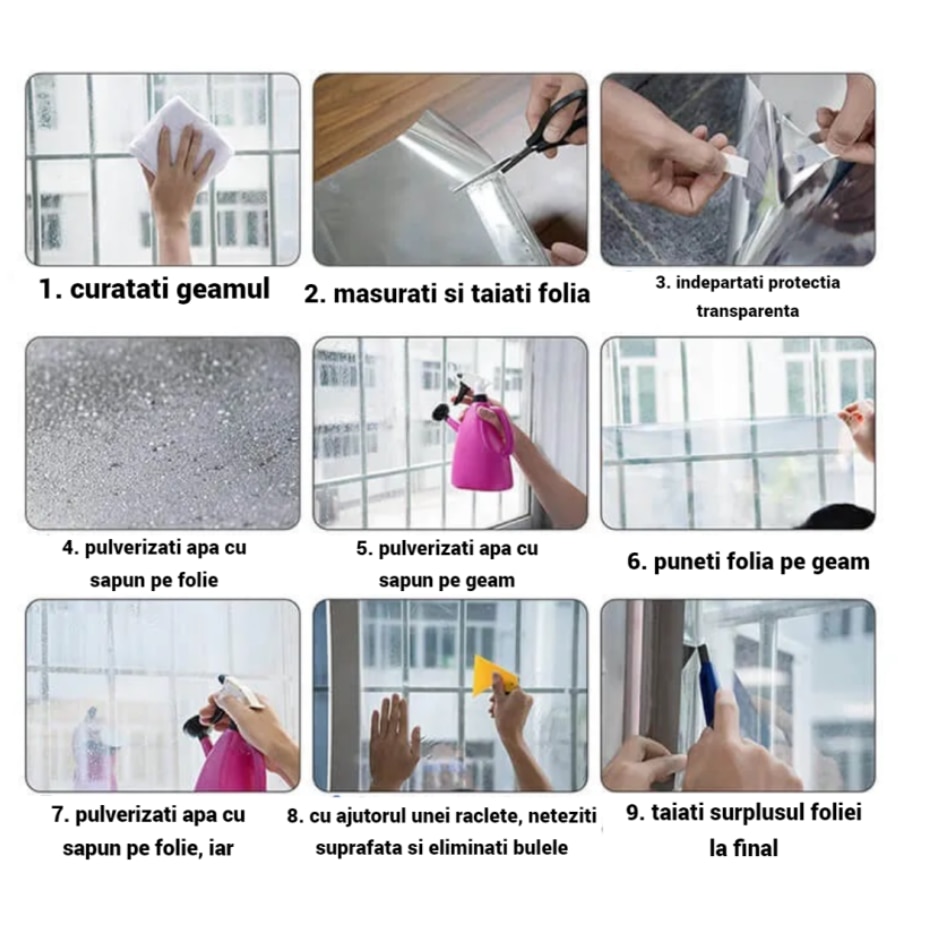 1. curatati geamul

2. masurati si taiati folia

3. indepartati protectia transparenta

4. pulverizati apa cu sapun pe folie

5. pulverizati apa cu sapun pe geam

6. puneti folia pe geam

7. pulverizati apa cu sapun pe folie, iar

8. cu ajutorul unei raclete, neteziti suprafata si eliminati bulele

9. taiati surplusul foliei la final