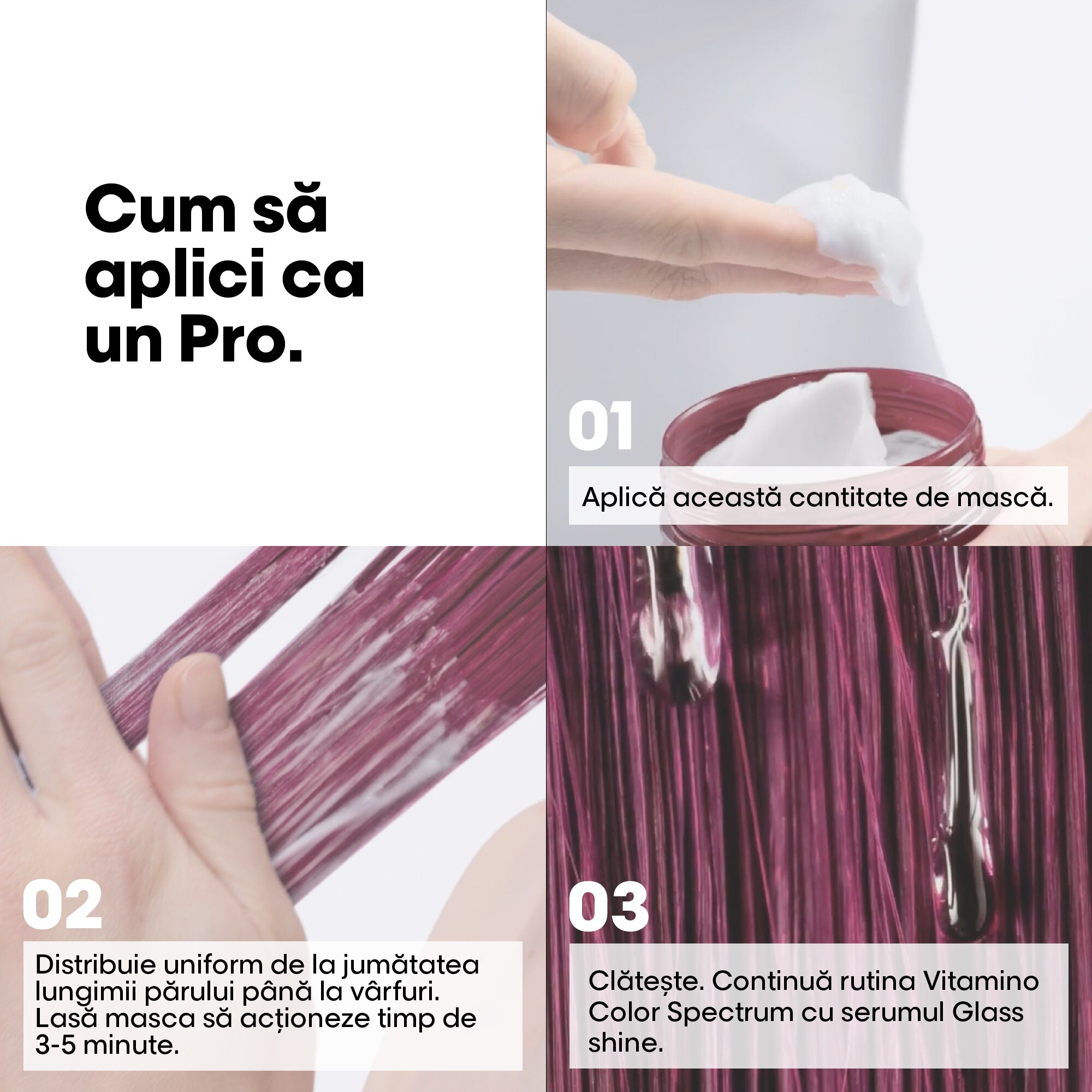 Cum să aplici ca un Pro.

01

Aplică această cantitate de mască.

02

Distribuie uniform de la jumătatea lungimii părului până la vârfuri. Lasă masca să acționeze timp de 3-5 minute.

03

Clătește. Continuă rutina Vitamino Color Spectrum cu serumul Glass shine.