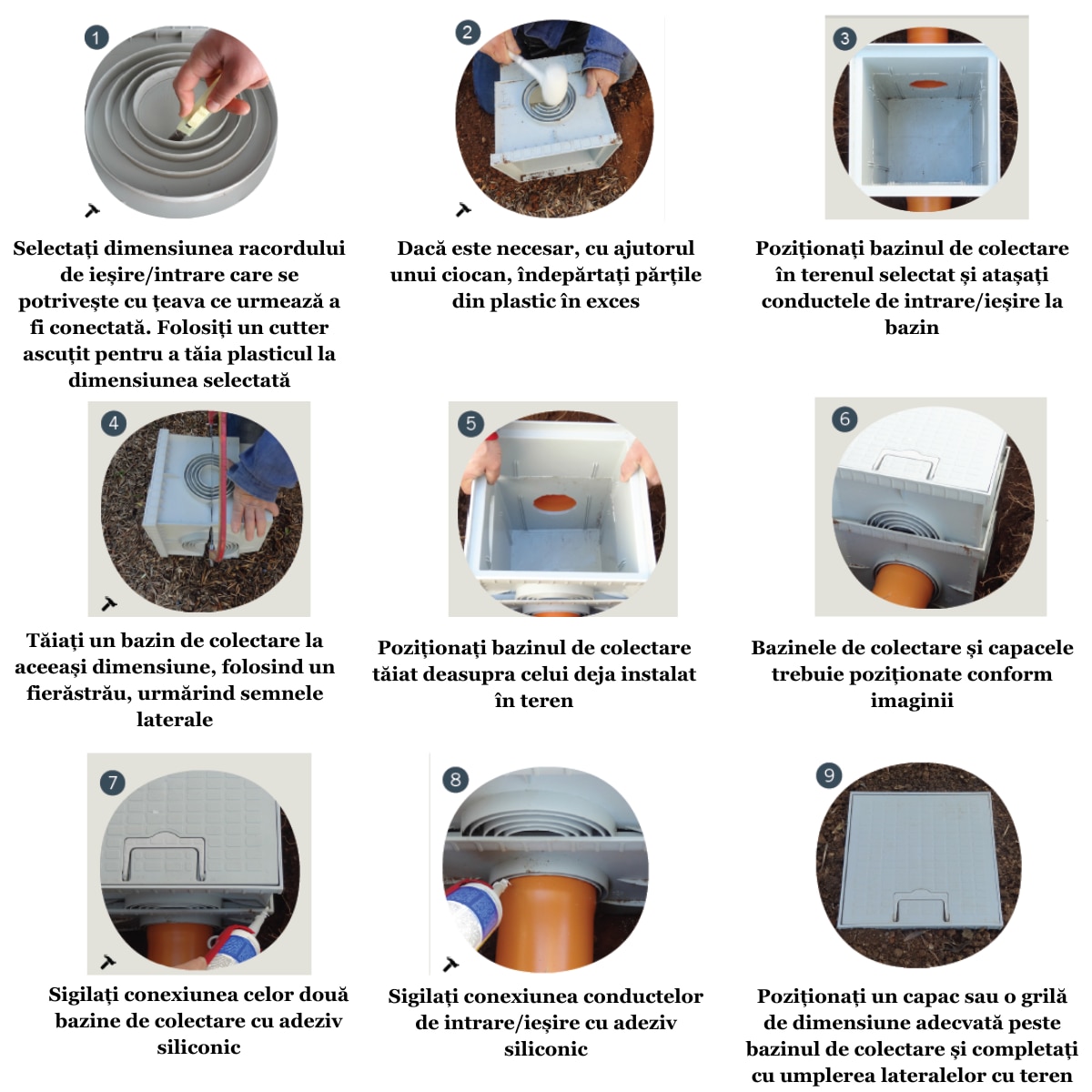 1

Selectați dimensiunea racordului de ieșire/intrare care se potrivește cu țeava ce urmează a fi conectată. Folosiți un cutter ascuțit pentru a tăia plasticul la dimensiunea selectată

2

Dacă este necesar, cu ajutorul unui ciocan, îndepărtați părțile din plastic în exces

3

Poziționați bazinul de colectare în terenul selectat și atașați conductele de intrare/ieșire la bazin

4

Tăiați un bazin de colectare la aceeași dimensiune, folosind un fierăstrău, urmărind semnele laterale

5

Poziționați bazinul de colectare tăiat deasupra celui deja instalat în teren

6

Bazinele de colectare și capacele trebuie poziționate conform imaginii

7

Sigilați conexiunea celor două bazine de colectare cu adeziv siliconic

8

Sigilați conexiunea conductelor de intrare/ieșire cu adeziv siliconic

9

Poziționați un capac sau o grilă de dimensiune adecvată peste bazinul de colectare și completați cu umplerea lateralelor cu teren