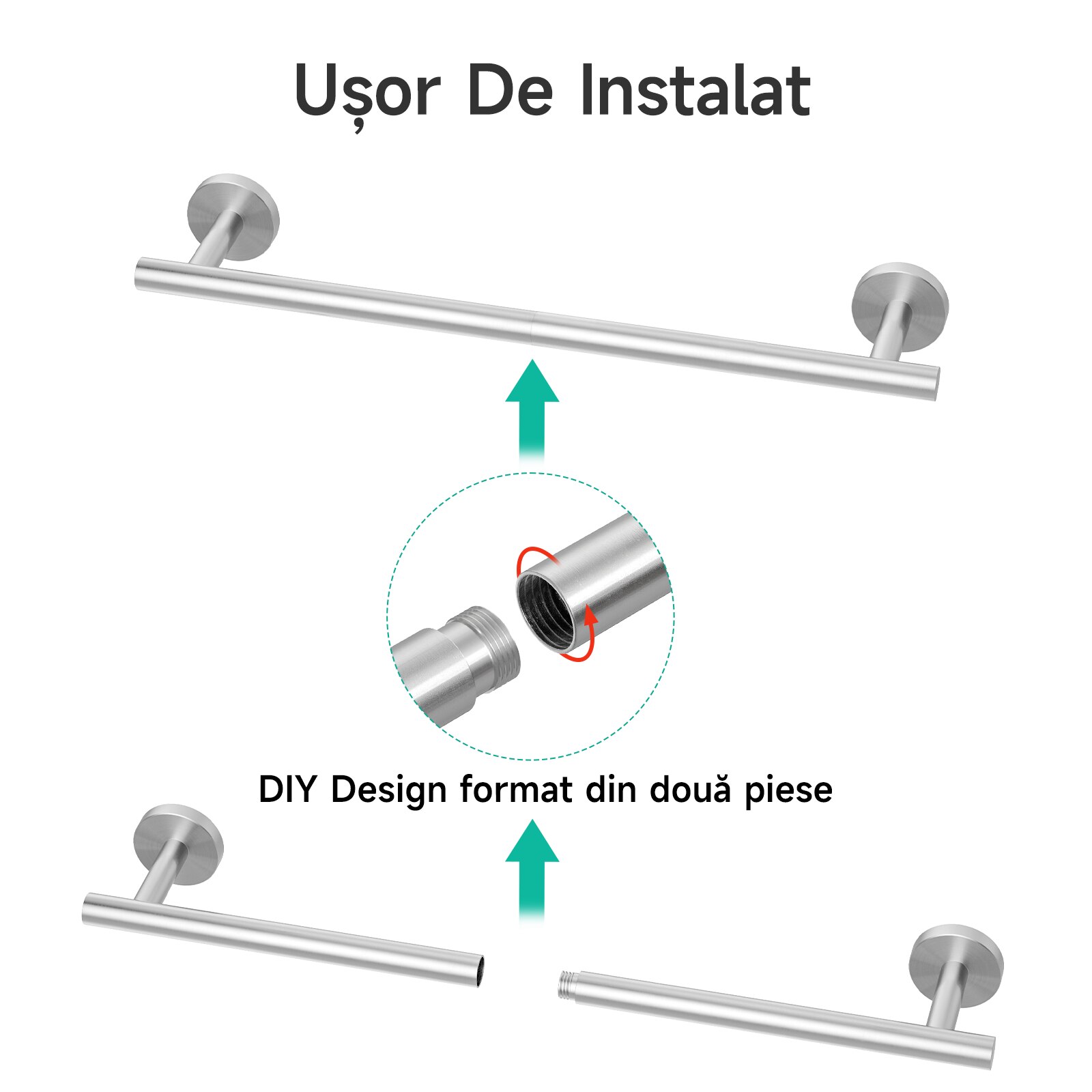 Ușor De Instalat

DIY Design format din două piese