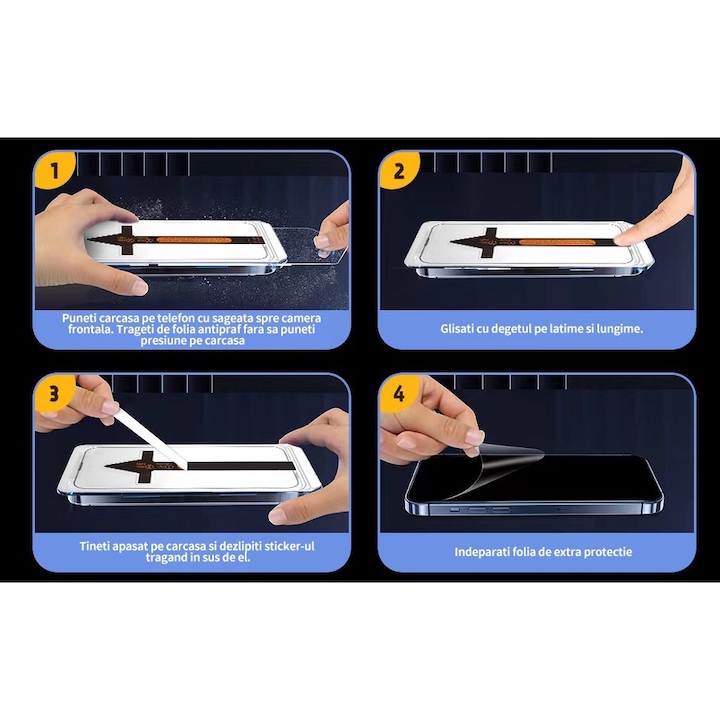 1

Puneti carcasa pe telefon cu sageata spre camera frontala. Trageti de folia antipraf fara sa puneti presiune pe carcasa

2

Glisati cu degetul pe latime si lungime.

3

Tineti apasat pe carcasa si dezlipiti sticker-ul tragand in sus de el.

4

Indeparati folia de extra protectie