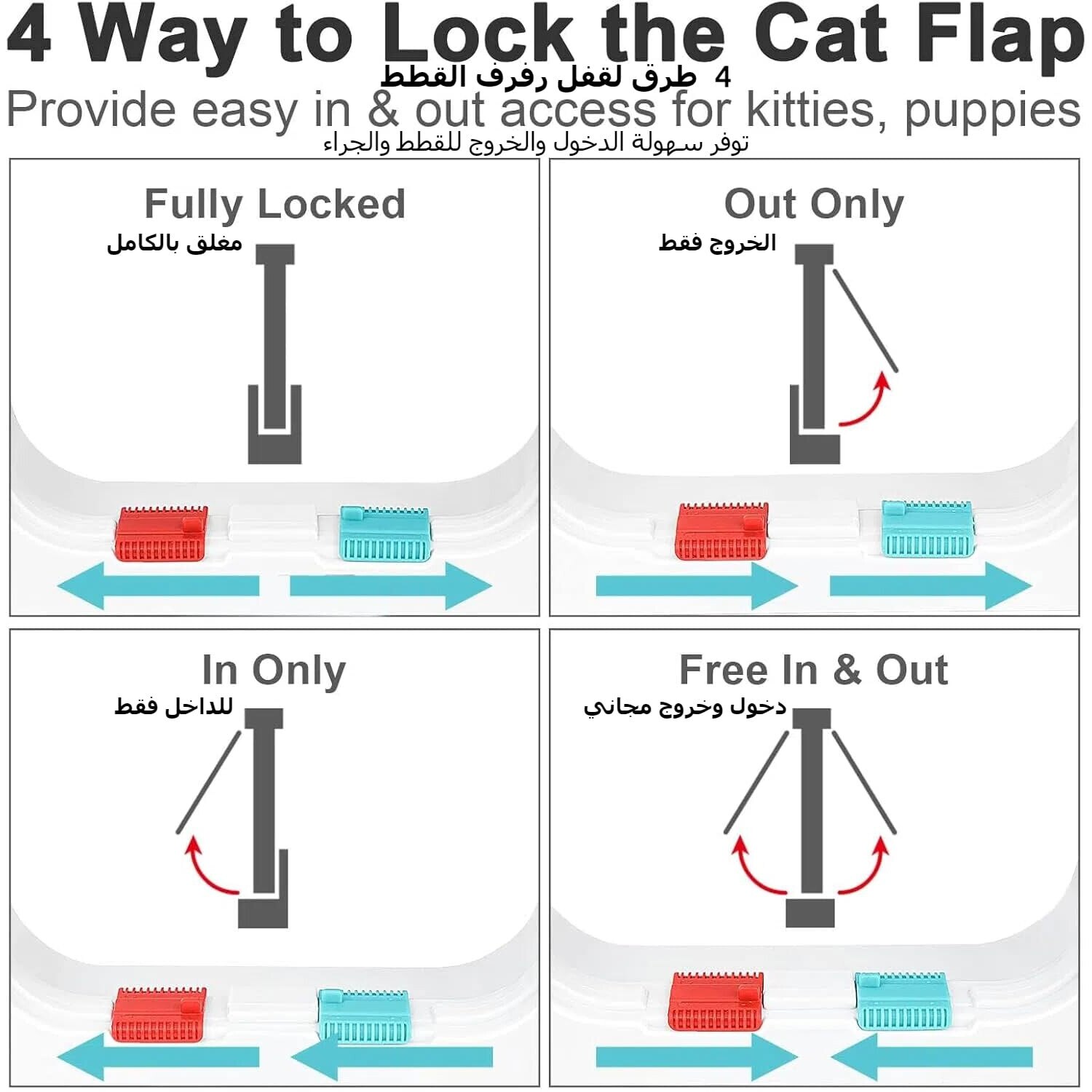 4 Way to Lock the Cat Flap
4 طرق لقفل رفرف القطط
Provide easy in & out access for kitties, puppies
توفر سهولة الدخول والخروج للقطط والجراء

Fully Locked
مغلق بالكامل

Out Only
الخروج فقط

In Only
للداخل فقط

Free In & Out
دخول وخروج مجاني