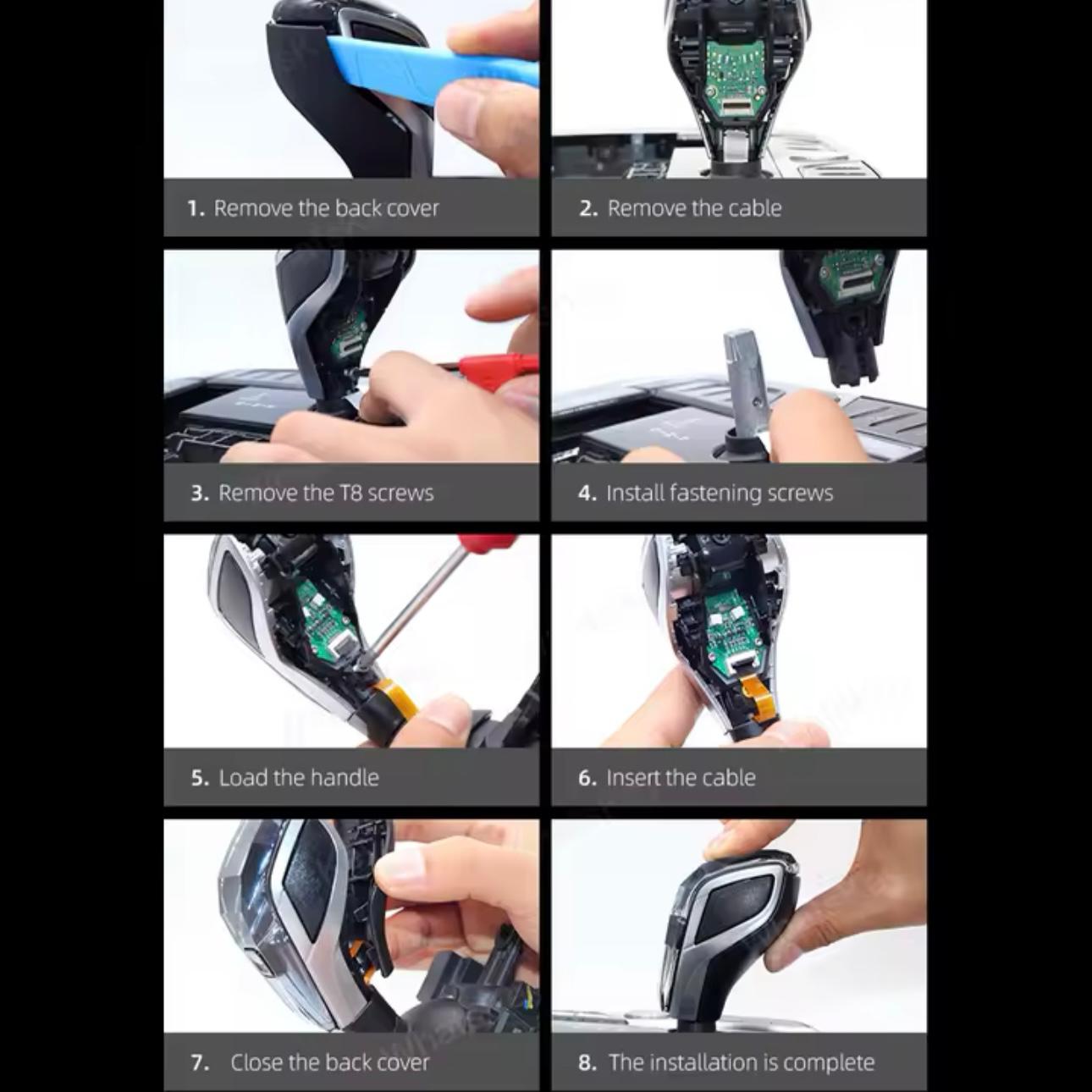 1. Remove the back cover

2. Remove the cable

3. Remove the T8 screws

4. Install fastening screws

5. Load the handle

6. Insert the cable

7. Close the back cover

8. The installation is complete