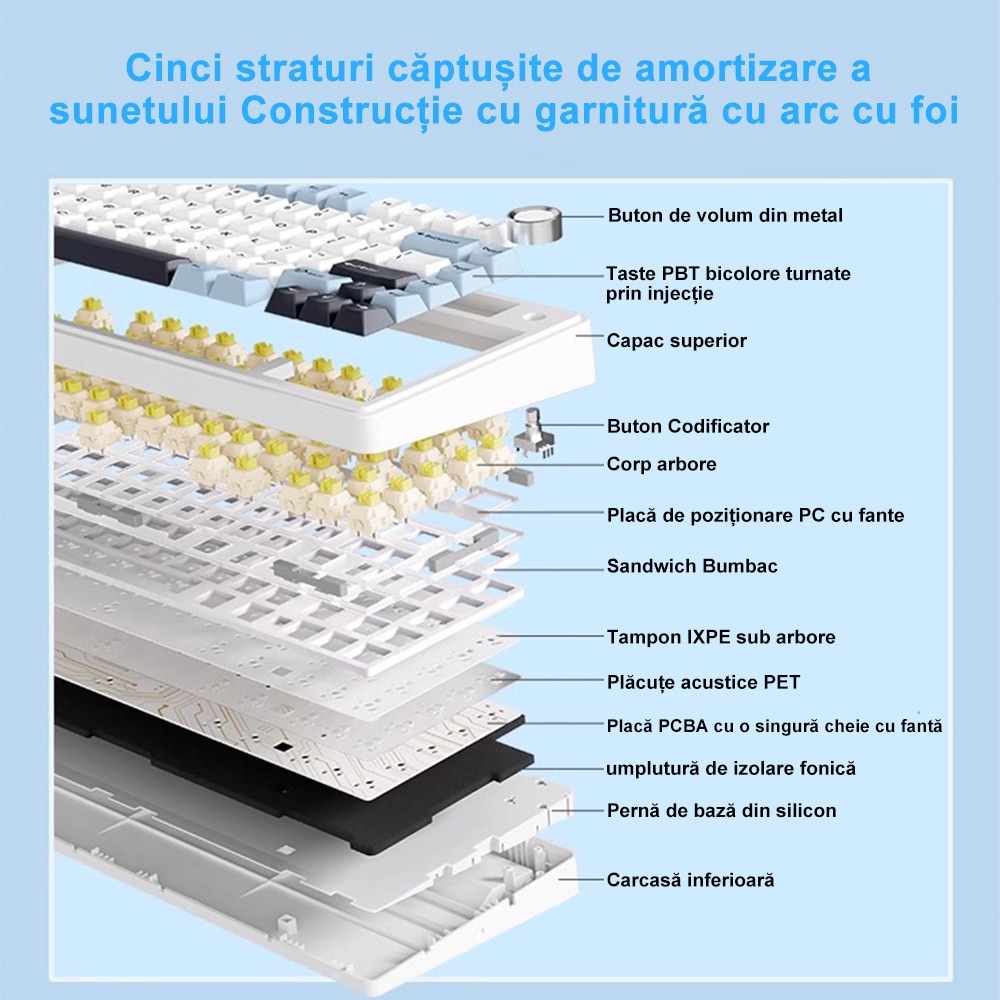 Cinci straturi căptușite de amortizare a sunetului Construcție cu garnitură cu arc cu foi

Buton de volum din metal

Taste PBT bicolore turnate prin injecție

Capac superior

Buton Codificator

Corp arbore

Placă de poziționare PC cu fante

Sandwich Bumbac

Tampon IXPE sub arbore

Plăcuțe acustice PET

Placă PCBA cu o singură cheie cu fantă

umplutură de izolare fonică

Pernă de bază din silicon

Carcasă inferioară