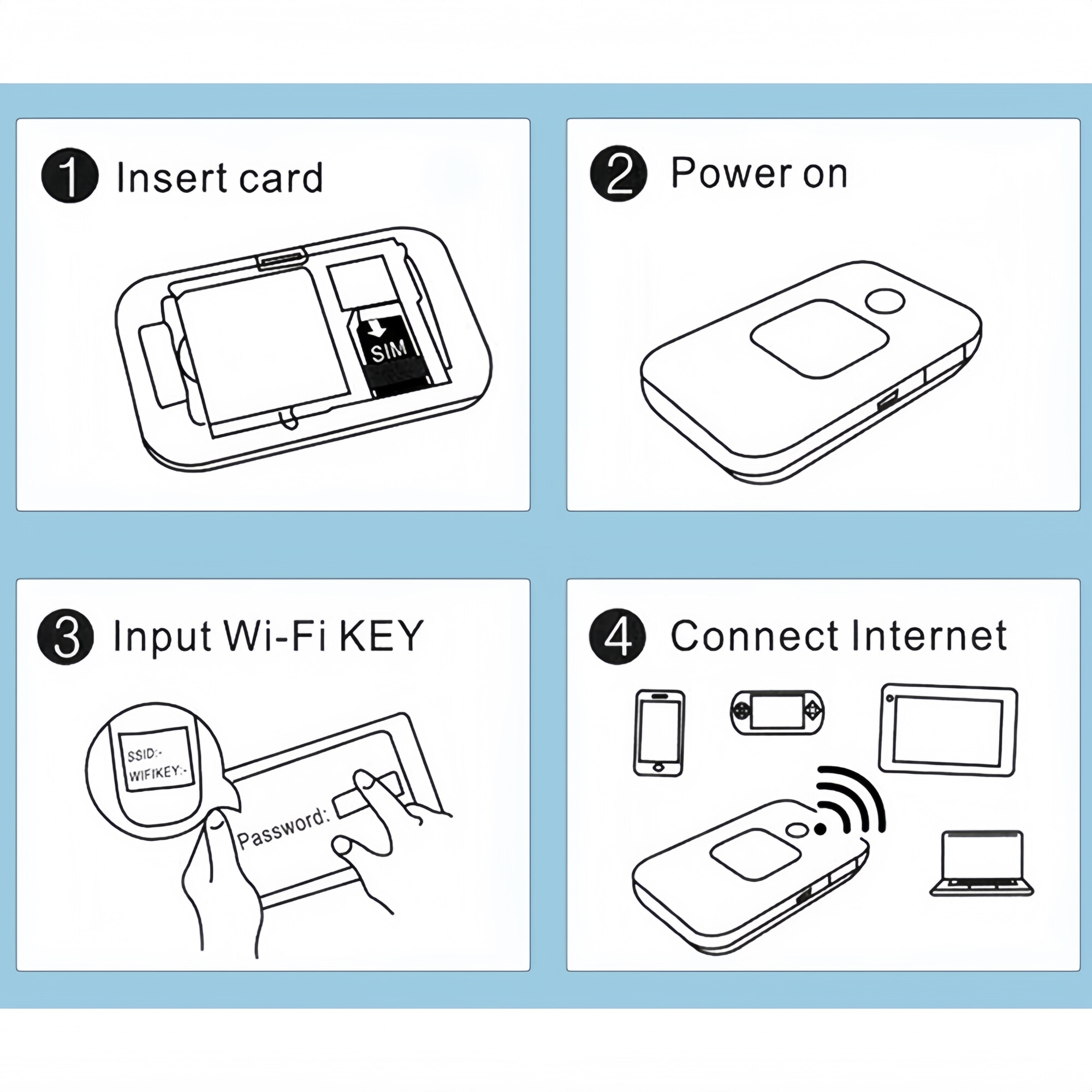 1 Insert card

SIM

2 Power on

3 Input Wi-Fi KEY

SSID:-
WIFIKEY:-

Password:

4 Connect Internet