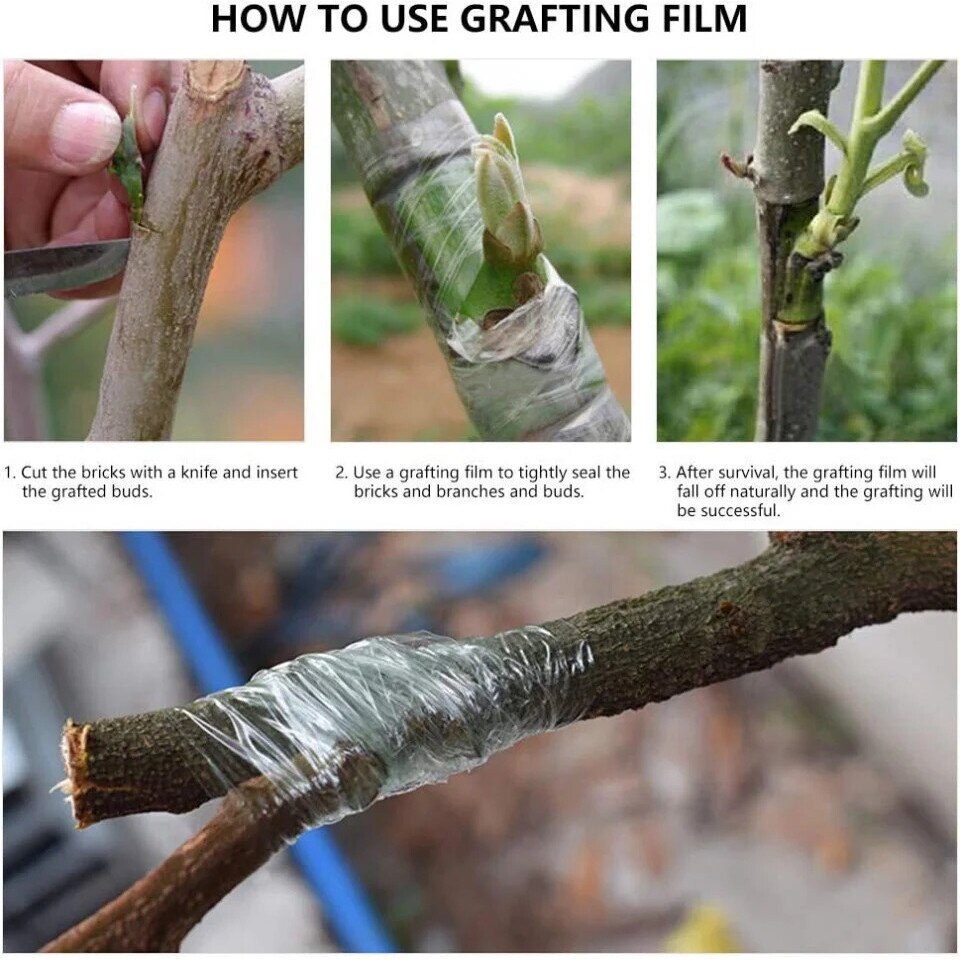 HOW TO USE GRAFTING FILM

1. Cut the bricks with a knife and insert the grafted buds.

2. Use a grafting film to tightly seal the bricks and branches and buds.

3. After survival, the grafting film will fall off naturally and the grafting will be successful.