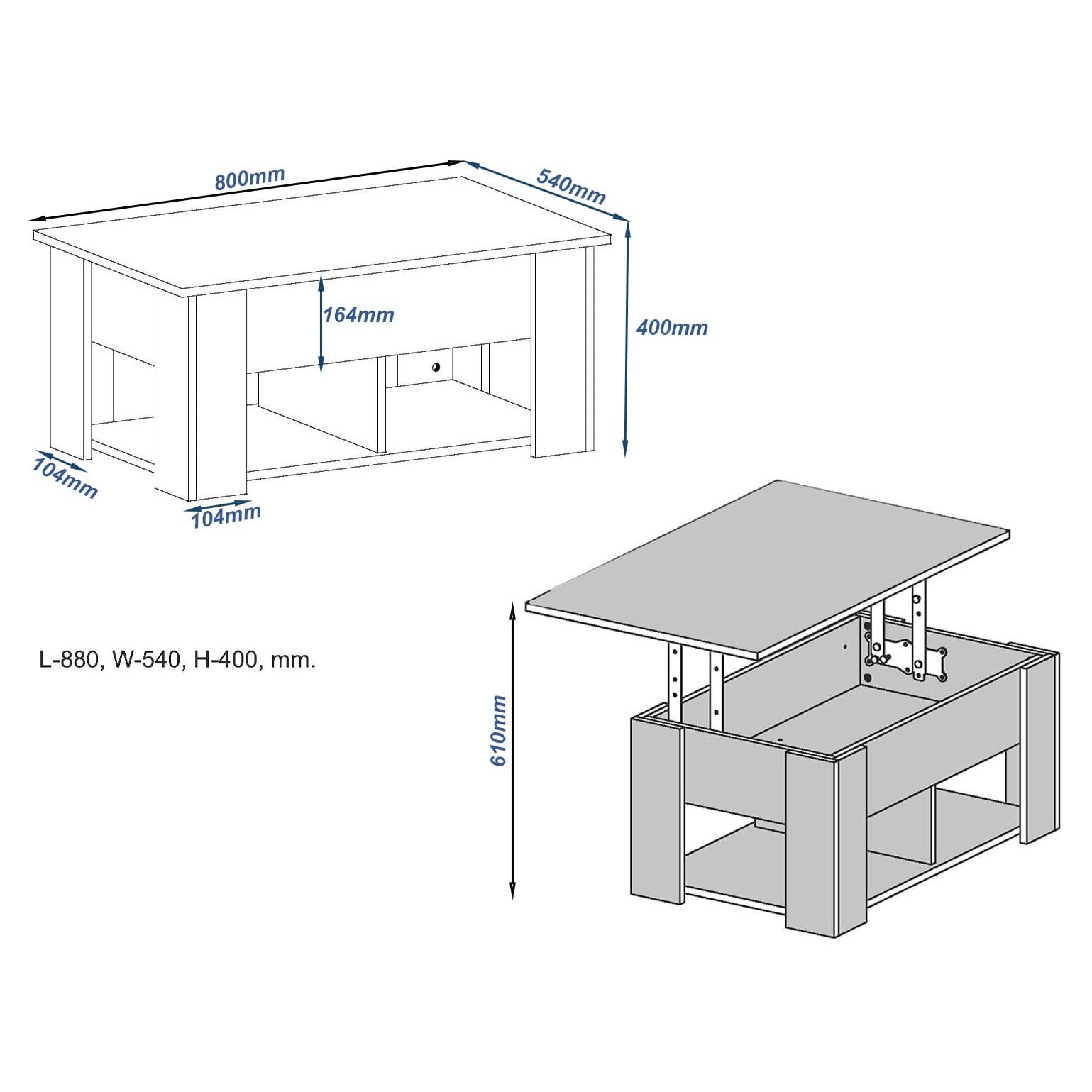 800mm
540mm
164mm
400mm
104mm
104mm

L-880, W-540, H-400, mm.

610mm