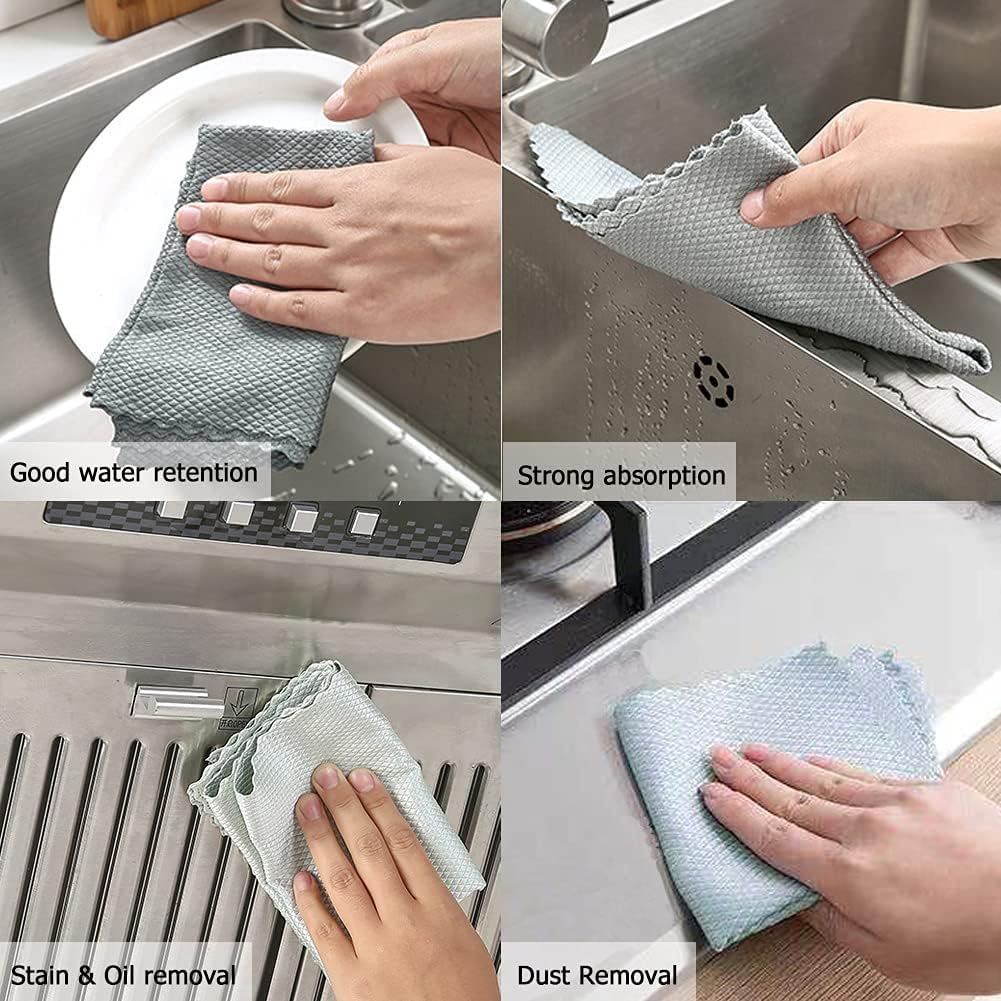 Good water retention

Strong absorption

Stain & Oil removal

Dust Removal