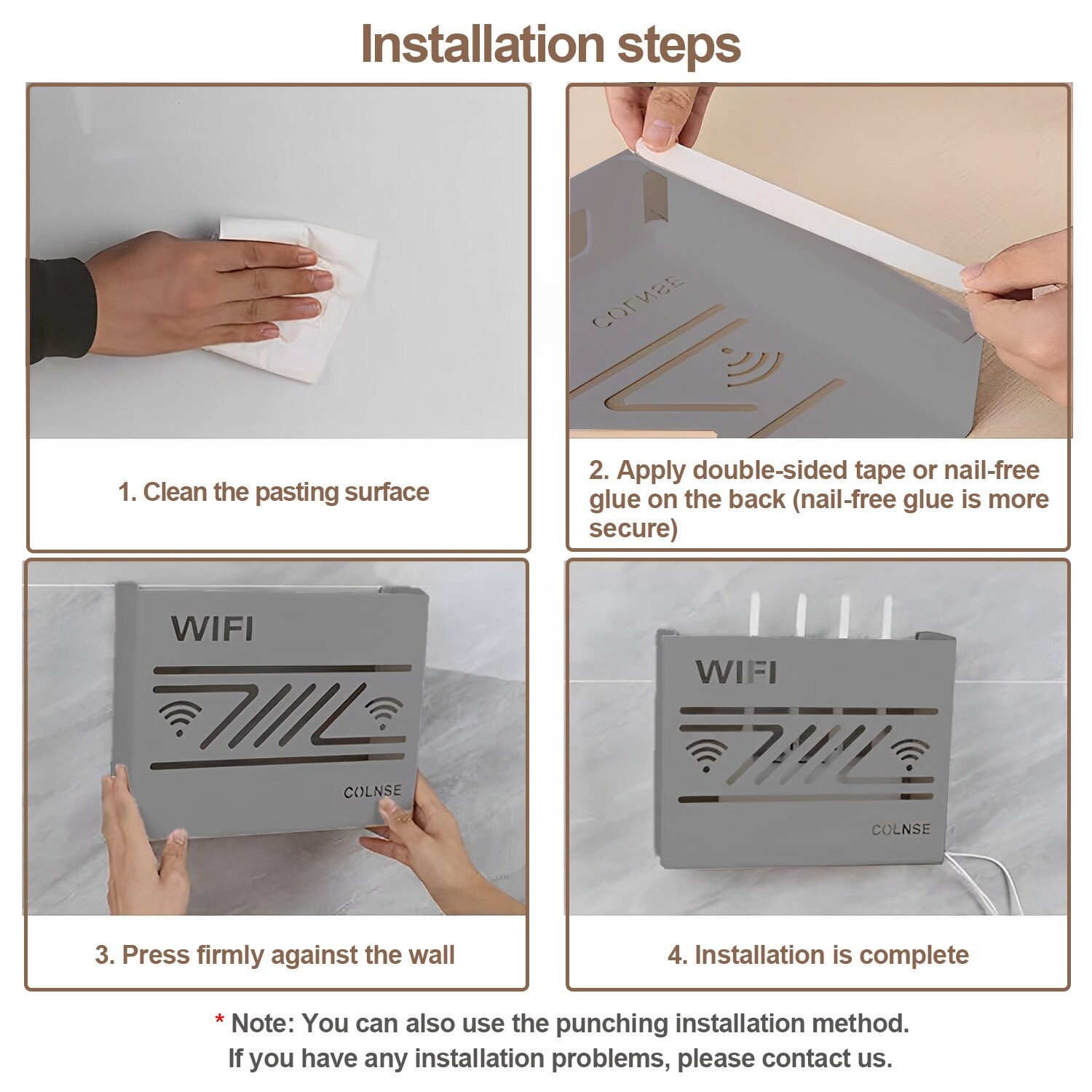 Installation steps

1. Clean the pasting surface

COLNSE

2. Apply double-sided tape or nail-free glue on the back (nail-free glue is more secure)

WIFI

COLNSE

3. Press firmly against the wall

WIFI

COLNSE

4. Installation is complete

* Note: You can also use the punching installation method.
If you have any installation problems, please contact us.