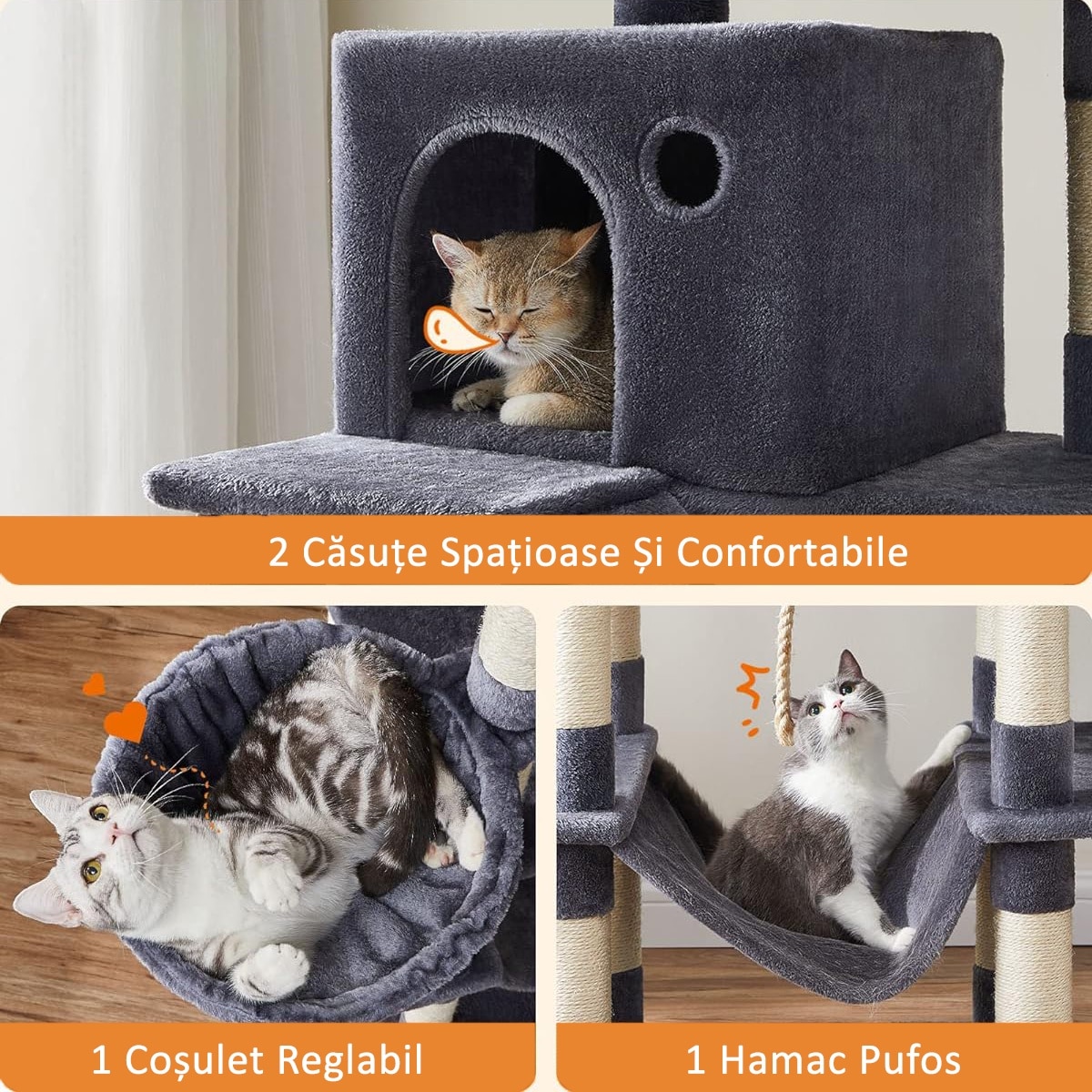 2 Căsuțe Spațioase Și Confortabile

1 Coșulet Reglabil

1 Hamac Pufos