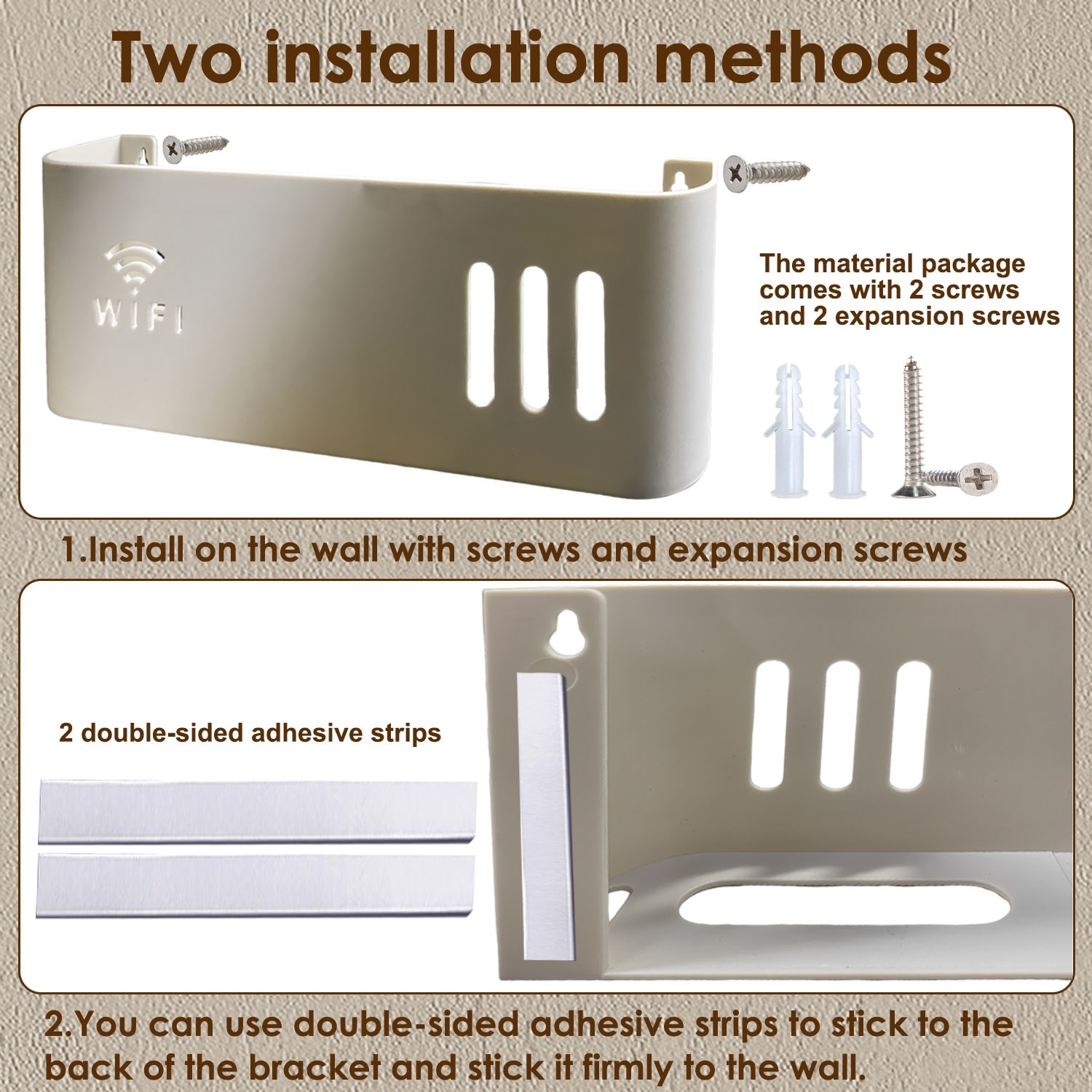 Two installation methods

WIFI

The material package comes with 2 screws and 2 expansion screws

1.Install on the wall with screws and expansion screws

2 double-sided adhesive strips

2.You can use double-sided adhesive strips to stick to the back of the bracket and stick it firmly to the wall.