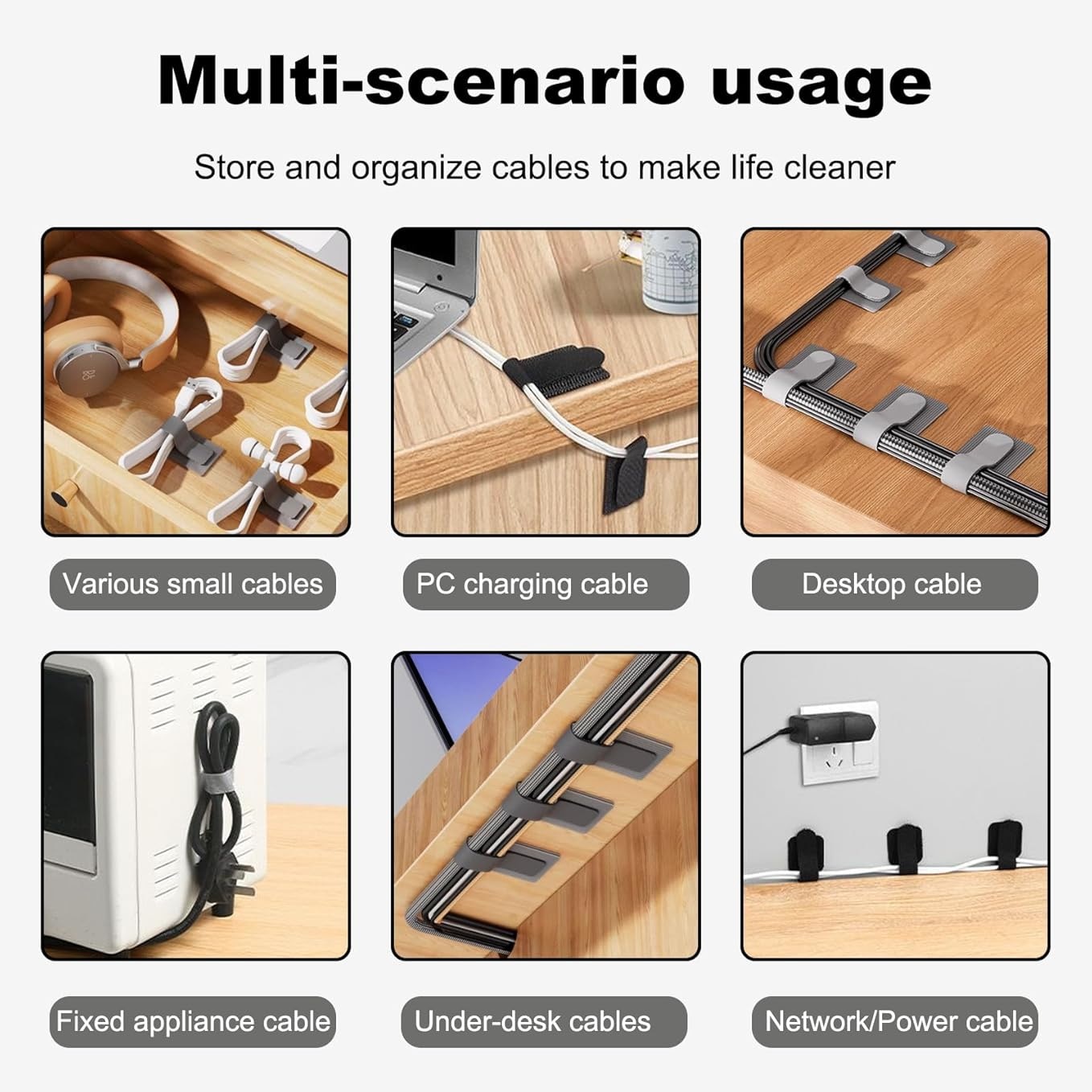 Multi-scenario usage

Store and organize cables to make life cleaner

Various small cables

PC charging cable

Desktop cable

Fixed appliance cable

Under-desk cables

Network/Power cable