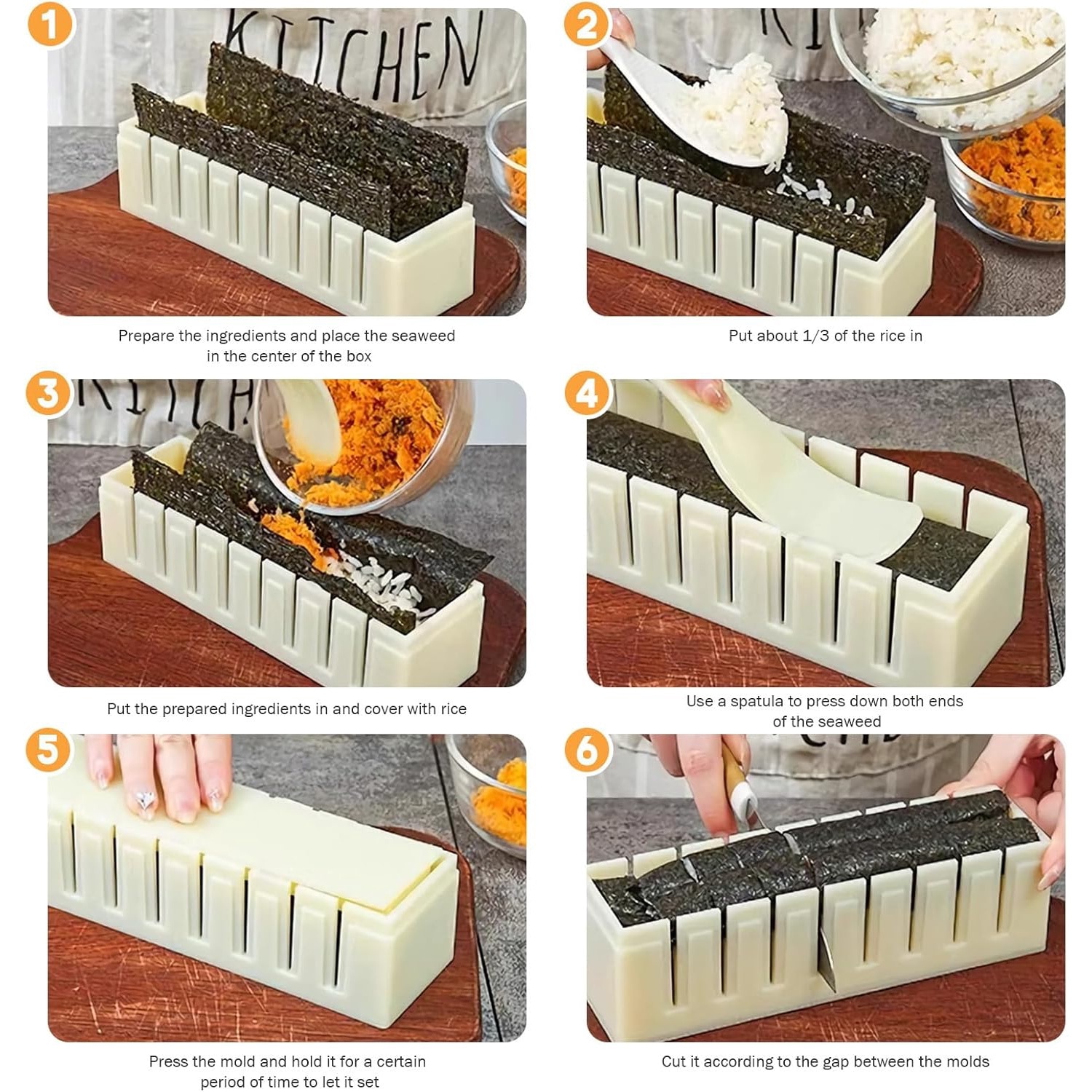 1

KITCHEN

Prepare the ingredients and place the seaweed in the center of the box

2

Put about 1/3 of the rice in

3

Put the prepared ingredients in and cover with rice

4

Use a spatula to press down both ends of the seaweed

5

Press the mold and hold it for a certain period of time to let it set

6

Cut it according to the gap between the molds