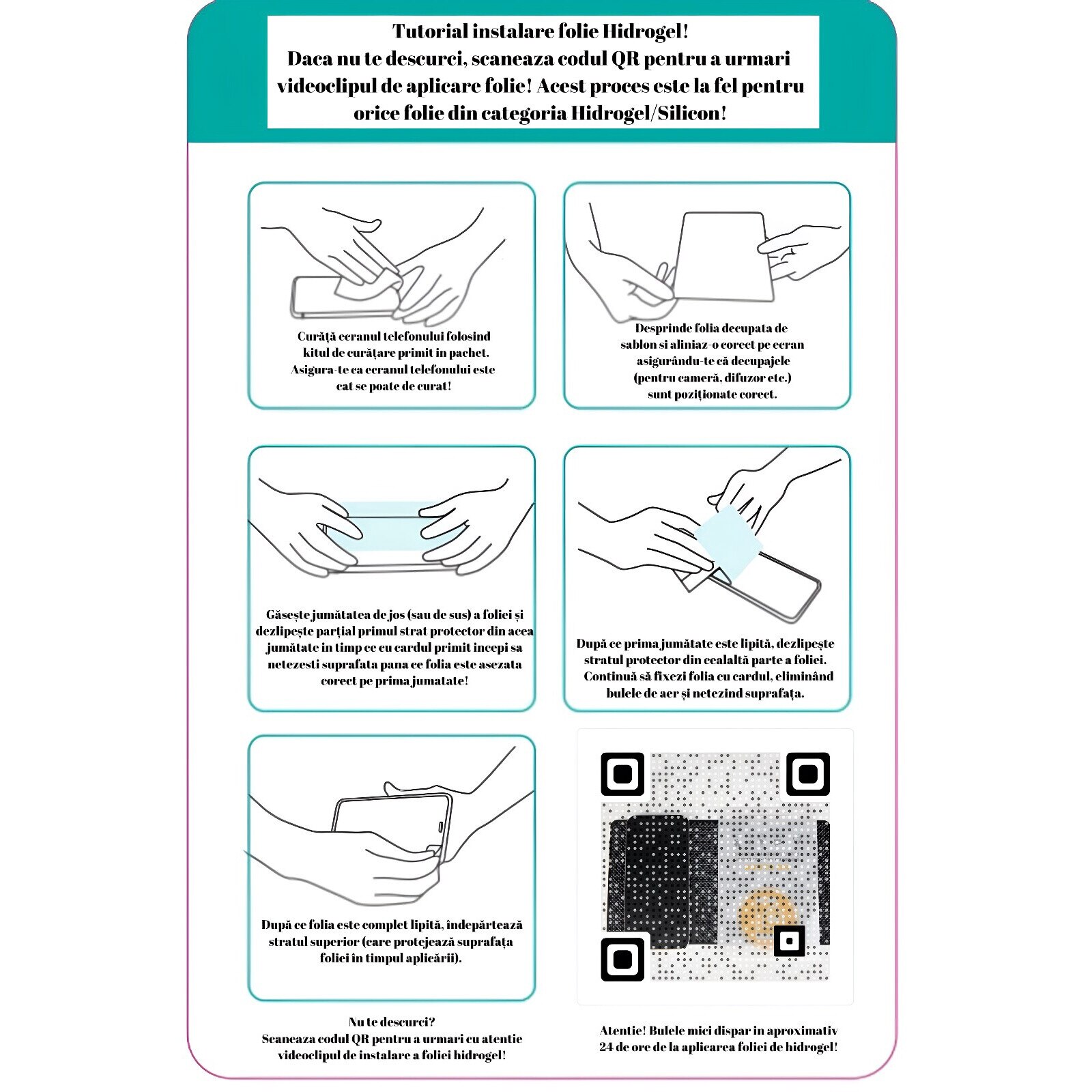 Tutorial instalare folie Hidrogel!
Daca nu te descurci, scaneaza codul QR pentru a urmari videoclipul de aplicare folie! Acest proces este la fel pentru orice folie din categoria Hidrogel/Silicon!

Curăță ecranul telefonului folosind kitul de curățare primit in pachet. Asigura-te ca ecranul telefonului este cat se poate de curat!

Desprinde folia decupata de sablon si aliniaz-o corect pe ecran asigurându-te că decupajele (pentru cameră, difuzor etc.) sunt poziționate corect.

Găsește jumătatea de jos (sau de sus) a foliei și dezlipește parțial primul strat protector din acea jumătate in timp ce cu cardul primit incepi sa netezesti suprafata pana ce folia este asezata corect pe prima jumatate!

După ce prima jumătate este lipită, dezlipește stratul protector din cealaltă parte a foliei. Continuă să fixezi folia cu cardul, eliminând bulele de aer și netezind suprafața.

După ce folia este complet lipită, îndepărtează stratul superior (care protejează suprafața foliei în timpul aplicării).

Nu te descurci?
Scaneaza codul QR pentru a urmari cu atentie videoclipul de instalare a foliei hidrogel!

Atentie! Bulele mici dispar in aproximativ 24 de ore de la aplicarea foliei de hidrogel!