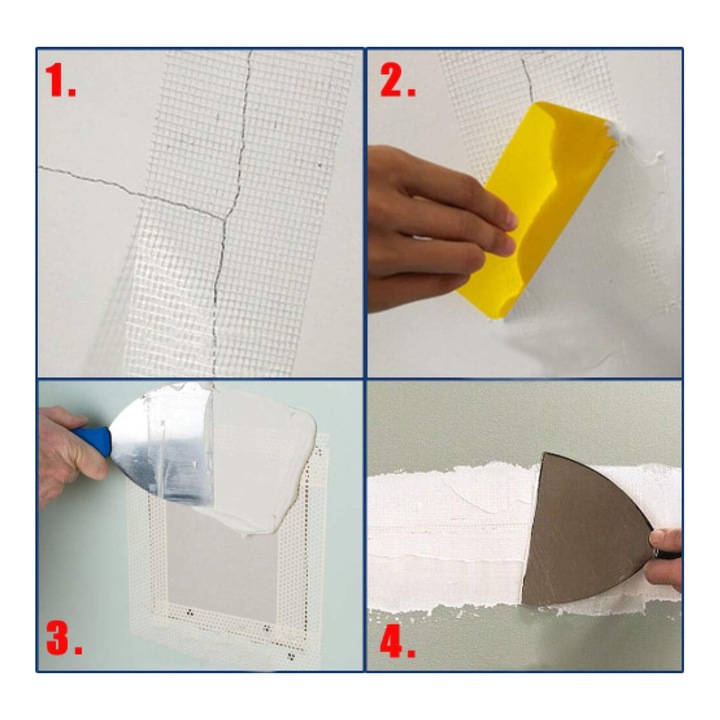 1.

2.

3.

4.