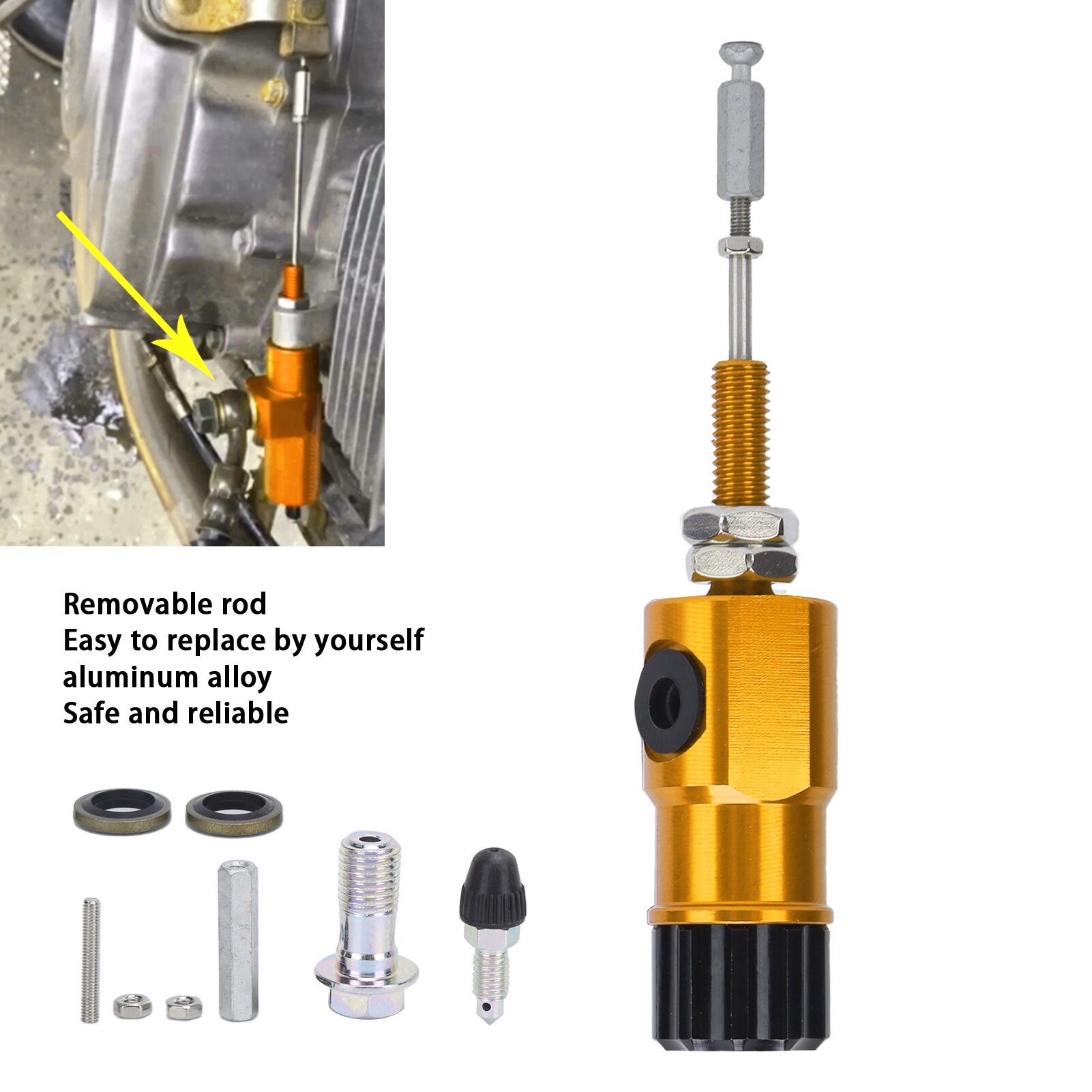 Removable rod
Easy to replace by yourself
aluminum alloy
Safe and reliable