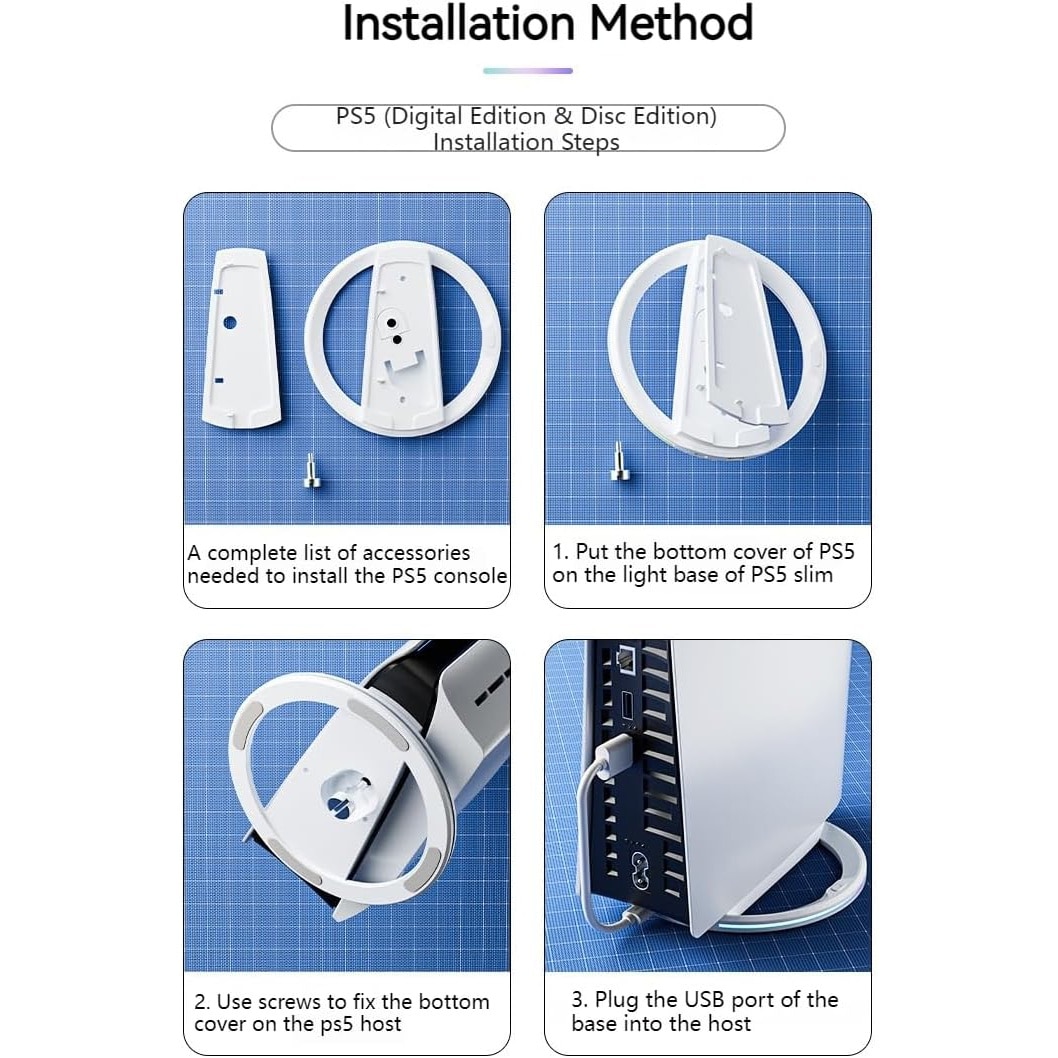 Installation Method

PS5 (Digital Edition & Disc Edition) Installation Steps

A complete list of accessories needed to install the PS5 console

1. Put the bottom cover of PS5 on the light base of PS5 slim

2. Use screws to fix the bottom cover on the ps5 host

3. Plug the USB port of the base into the host