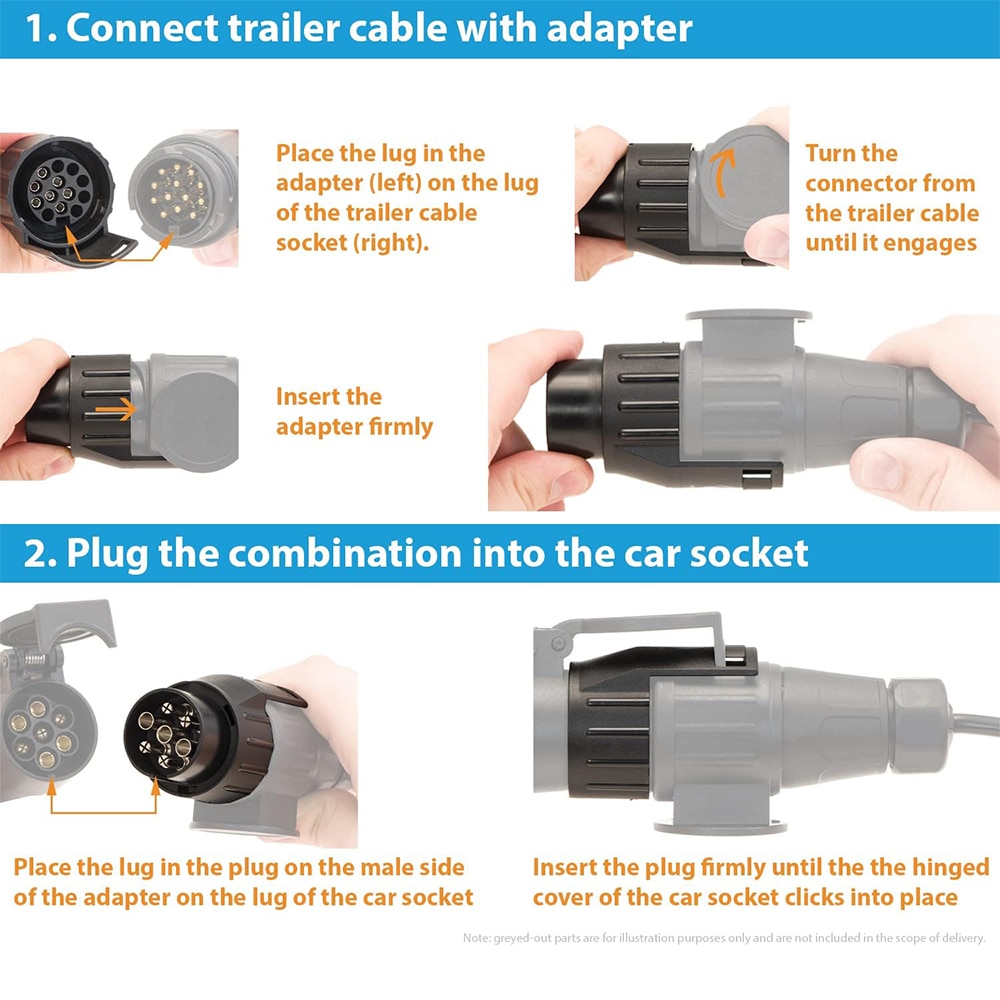 1. Connect trailer cable with adapter

Place the lug in the adapter (left) on the lug of the trailer cable socket (right).

Turn the connector from the trailer cable until it engages

Insert the adapter firmly

2. Plug the combination into the car socket

Place the lug in the plug on the male side of the adapter on the lug of the car socket

Insert the plug firmly until the the hinged cover of the car socket clicks into place

Note: greyed-out parts are for illustration purposes only and are not included in the scope of delivery.