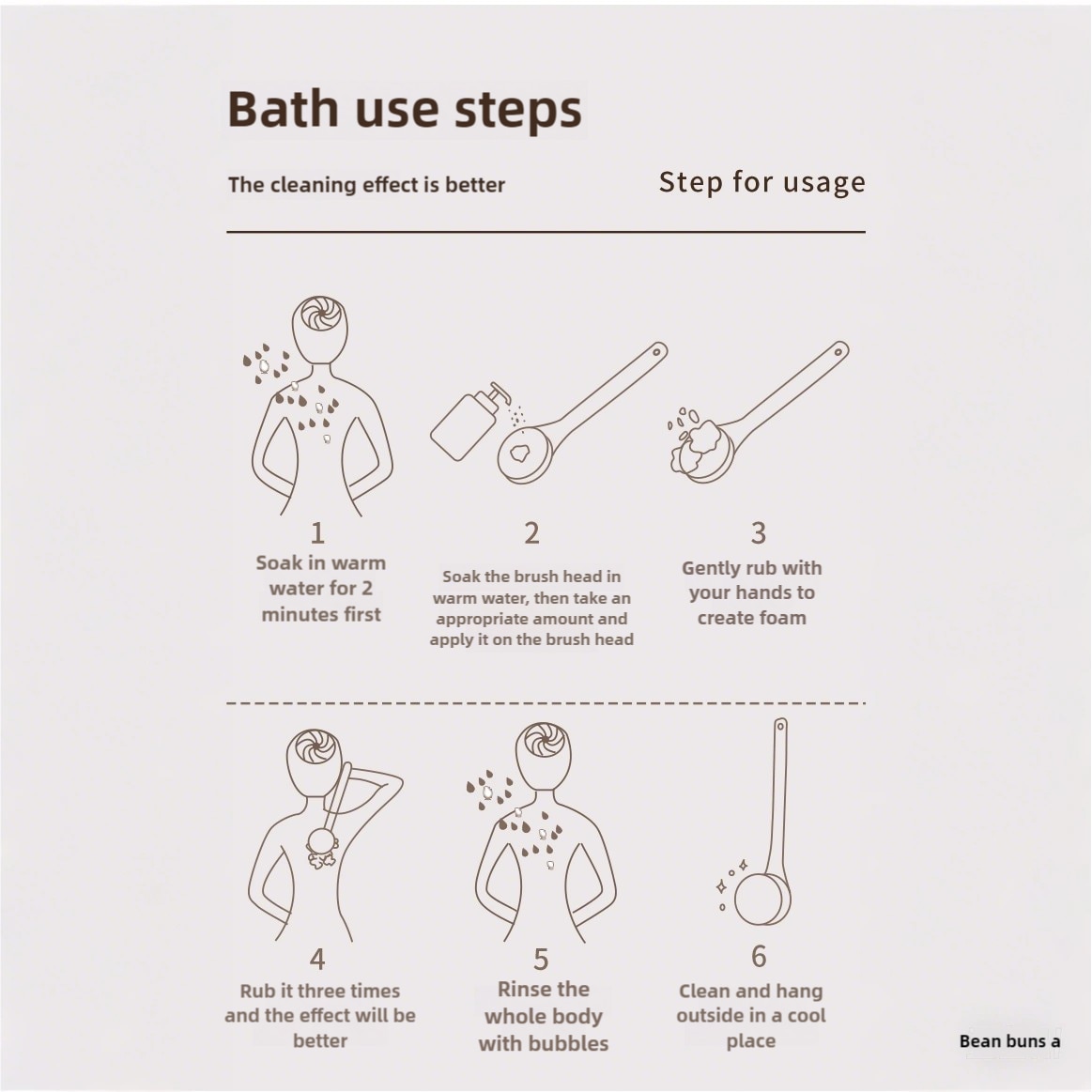 Bath use steps

The cleaning effect is better

Step for usage

1
Soak in warm water for 2 minutes first

2
Soak the brush head in warm water, then take an appropriate amount and apply it on the brush head

3
Gently rub with your hands to create foam

4
Rub it three times and the effect will be better

5
Rinse the whole body with bubbles

6
Clean and hang outside in a cool place

Bean buns a