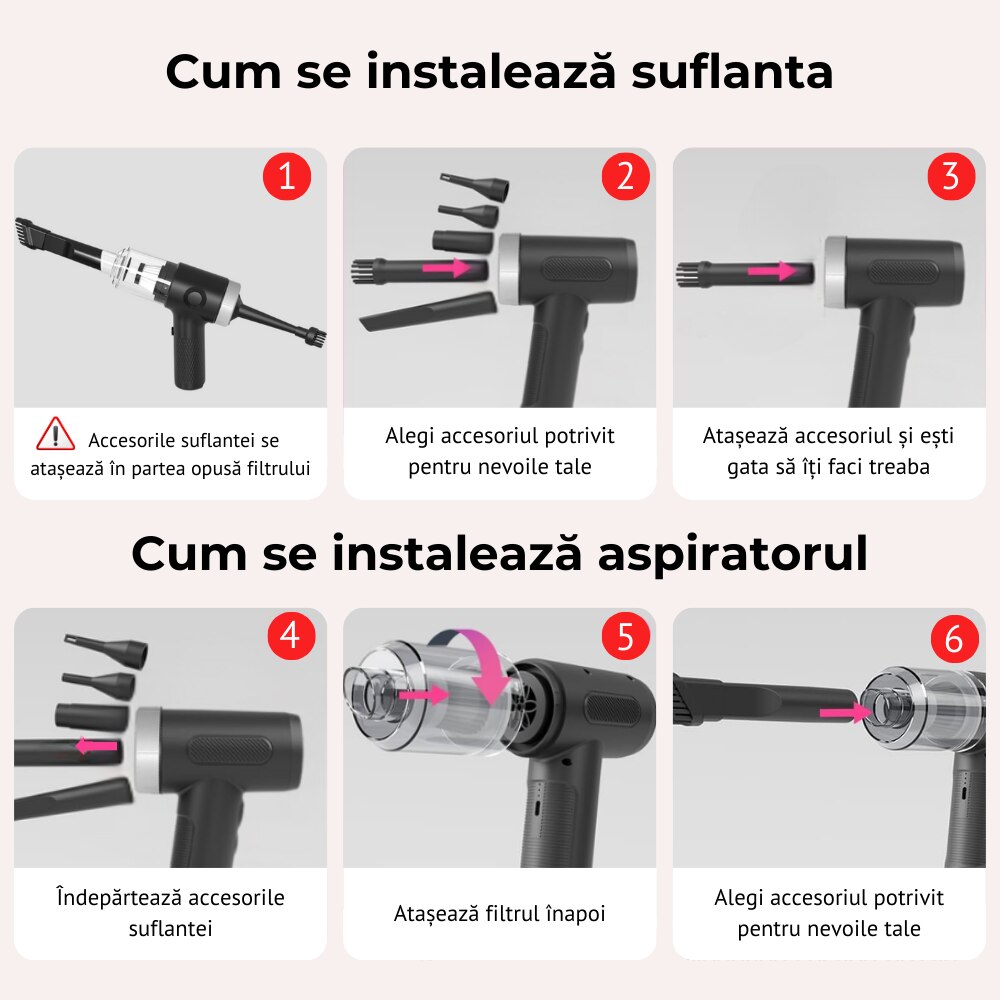 Cum se instalează suflanta

1

Accesorile suflantei se atașează în partea opusă filtrului

2

Alegi accesoriul potrivit pentru nevoile tale

3

Atașează accesoriul și ești gata să îți faci treaba

Cum se instalează aspiratorul

4

Îndepărtează accesorile suflantei

5

Atașează filtrul înapoi

6

Alegi accesoriul potrivit pentru nevoile tale