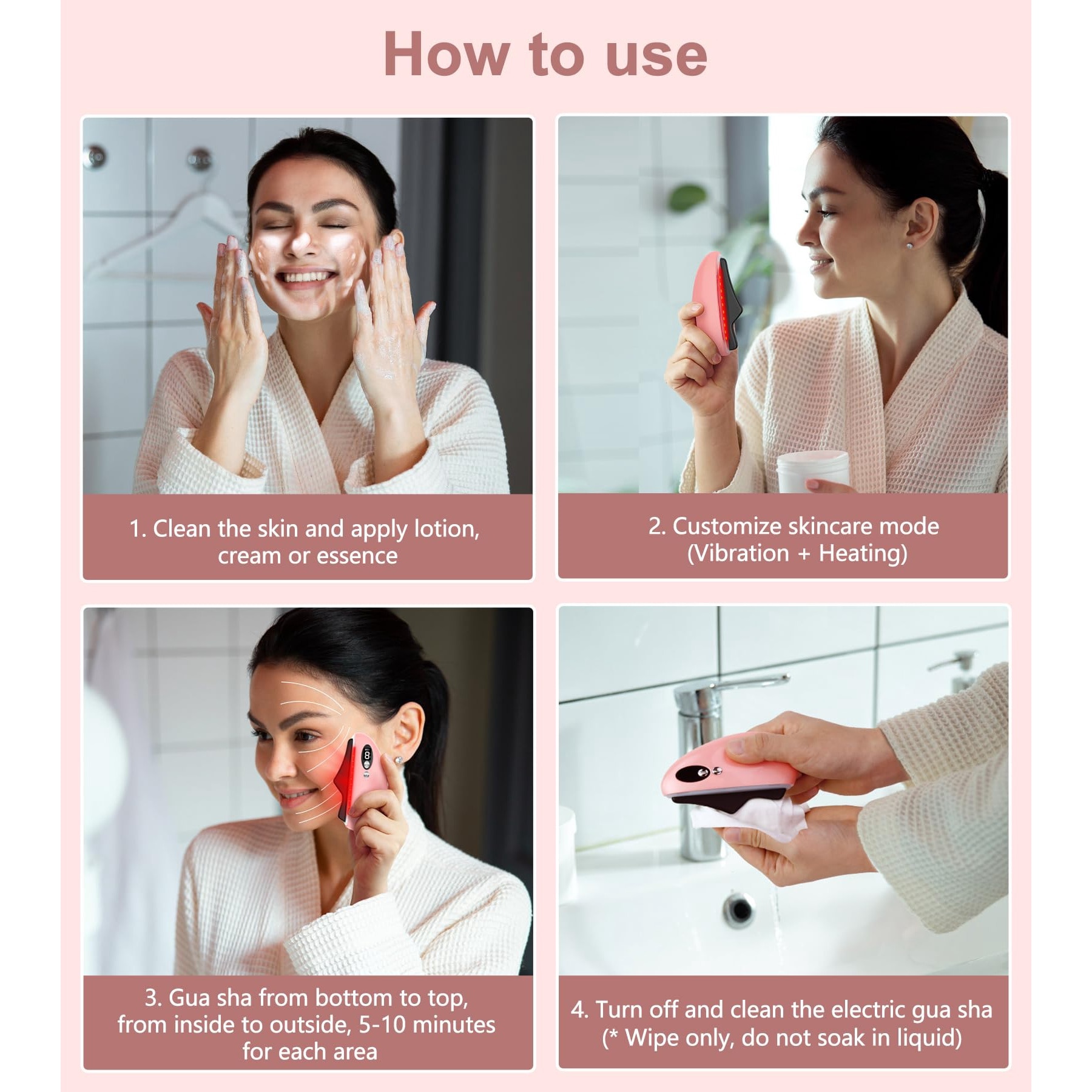 How to use

1. Clean the skin and apply lotion, cream or essence

2. Customize skincare mode (Vibration + Heating)

3. Gua sha from bottom to top, from inside to outside, 5-10 minutes for each area

4. Turn off and clean the electric gua sha (* Wipe only, do not soak in liquid)