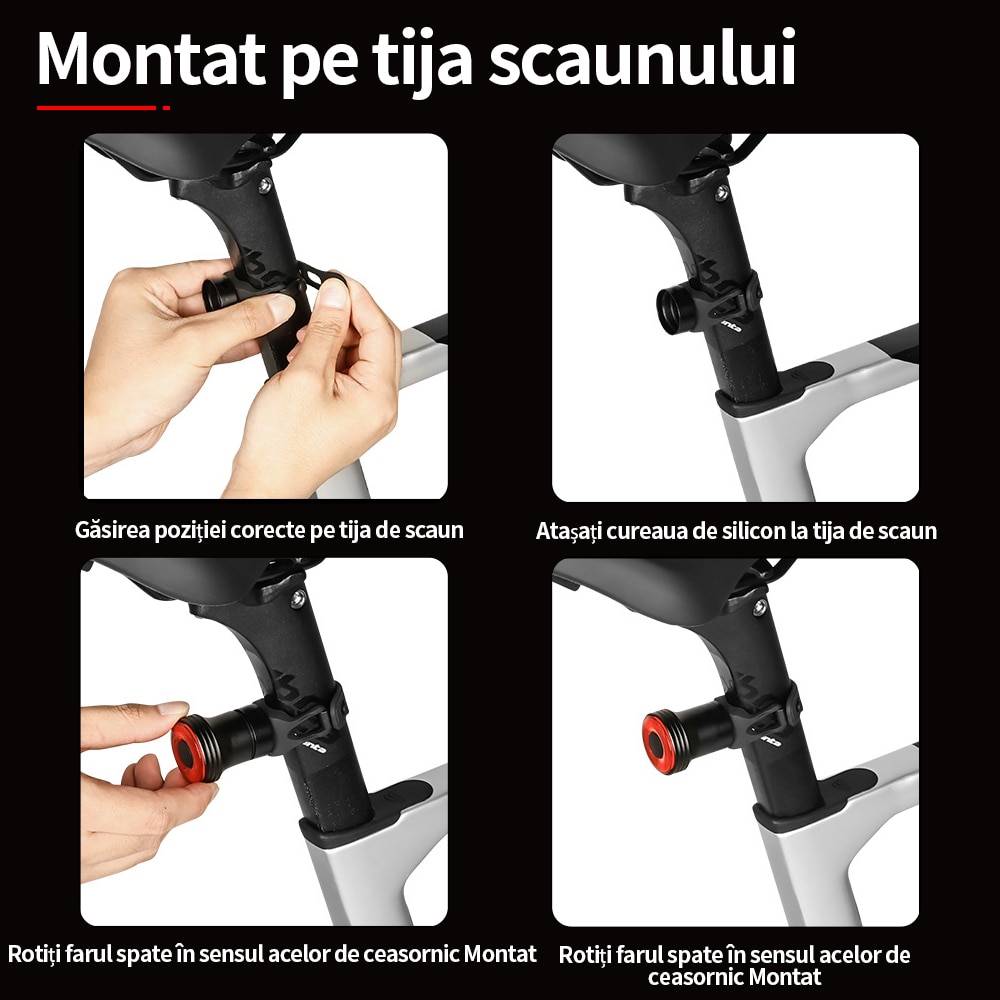 Montat pe tija scaunului

Găsirea poziției corecte pe tija de scaun

Atașați cureaua de silicon la tija de scaun

Rotiți farul spate în sensul acelor de ceasornic Montat

Rotiți farul spate în sensul acelor de ceasornic Montat