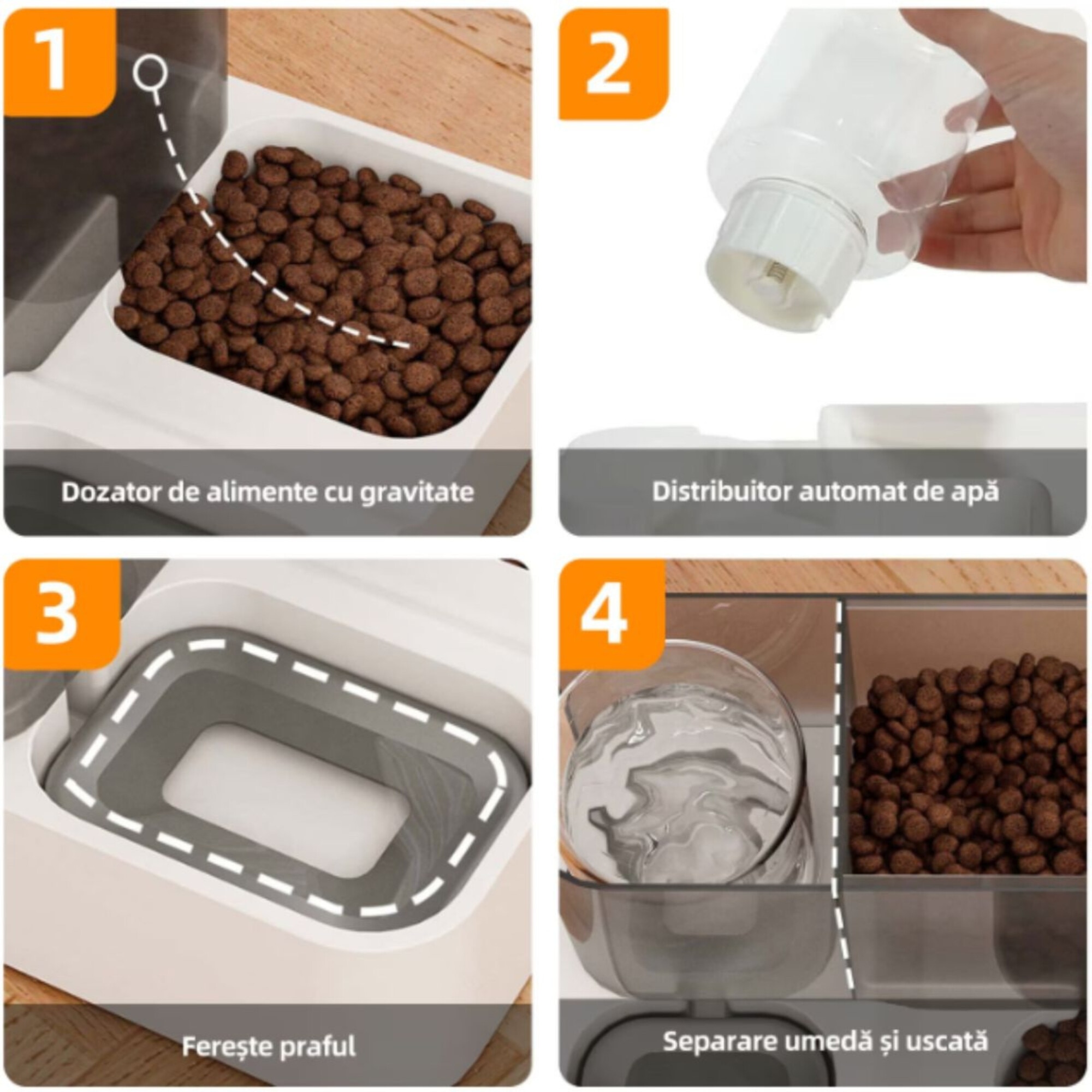 1

Dozator de alimente cu gravitate

2

Distribuitor automat de apă

3

Ferește praful

4

Separare umedă și uscată