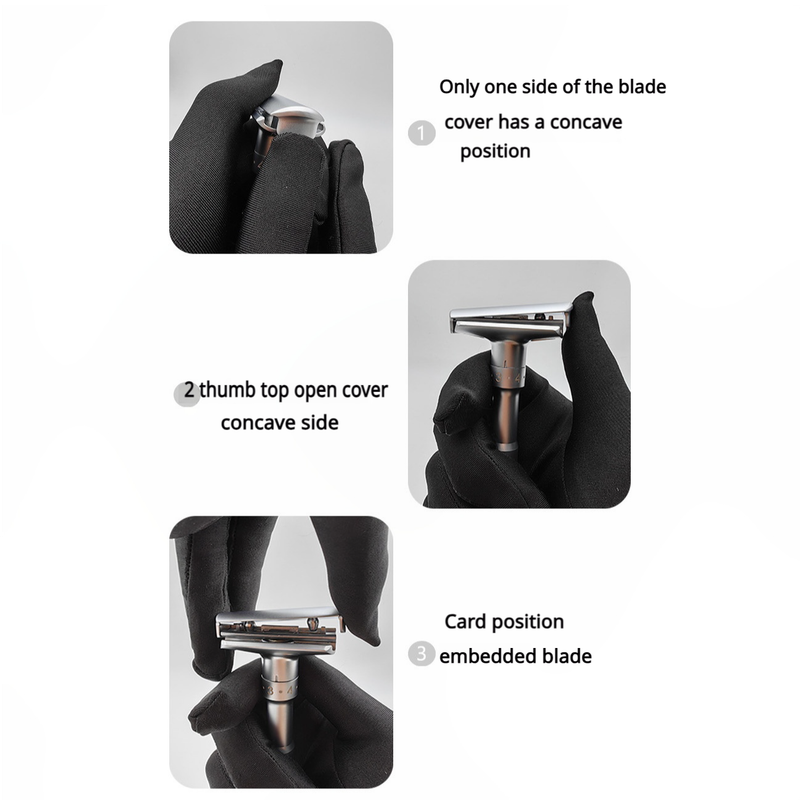 Only one side of the blade

1 cover has a concave position

2 thumb top open cover concave side

Card position

3 embedded blade