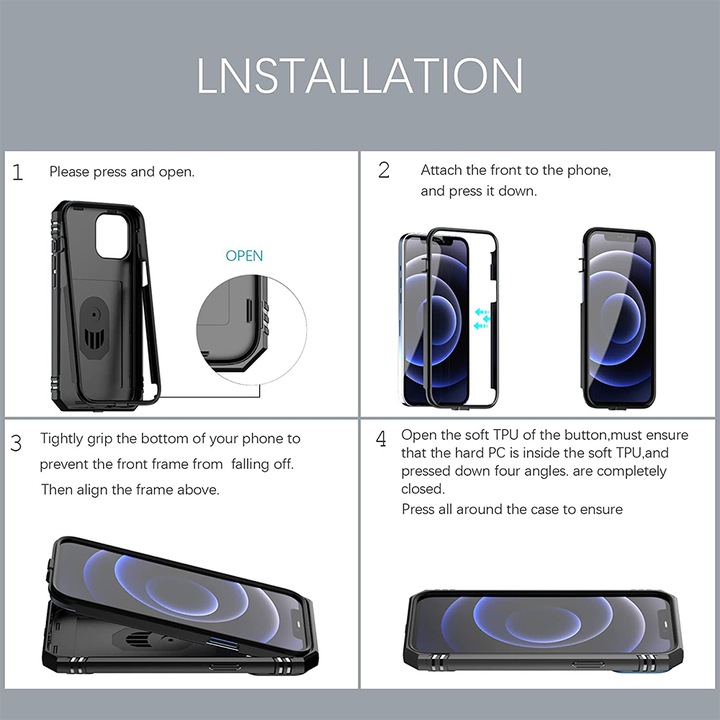 LNSTALLATION

1 Please press and open.

OPEN

2 Attach the front to the phone, and press it down.

3 Tightly grip the bottom of your phone to prevent the front frame from falling off. Then align the frame above.

4 Open the soft TPU of the button,must ensure that the hard PC is inside the soft TPU,and pressed down four angles. are completely closed.
Press all around the case to ensure