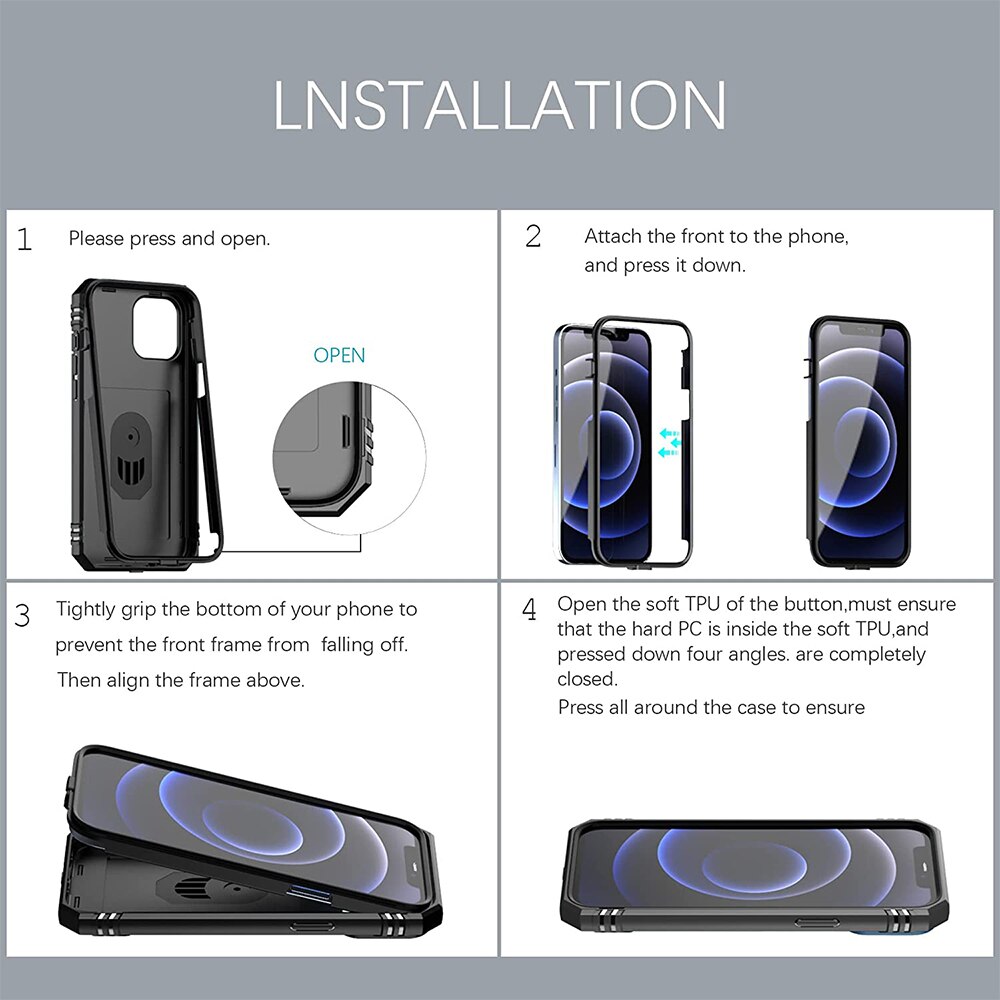 LNSTALLATION

1 Please press and open.

OPEN

2 Attach the front to the phone, and press it down.

3 Tightly grip the bottom of your phone to prevent the front frame from falling off. Then align the frame above.

4 Open the soft TPU of the button,must ensure that the hard PC is inside the soft TPU,and pressed down four angles. are completely closed.
Press all around the case to ensure