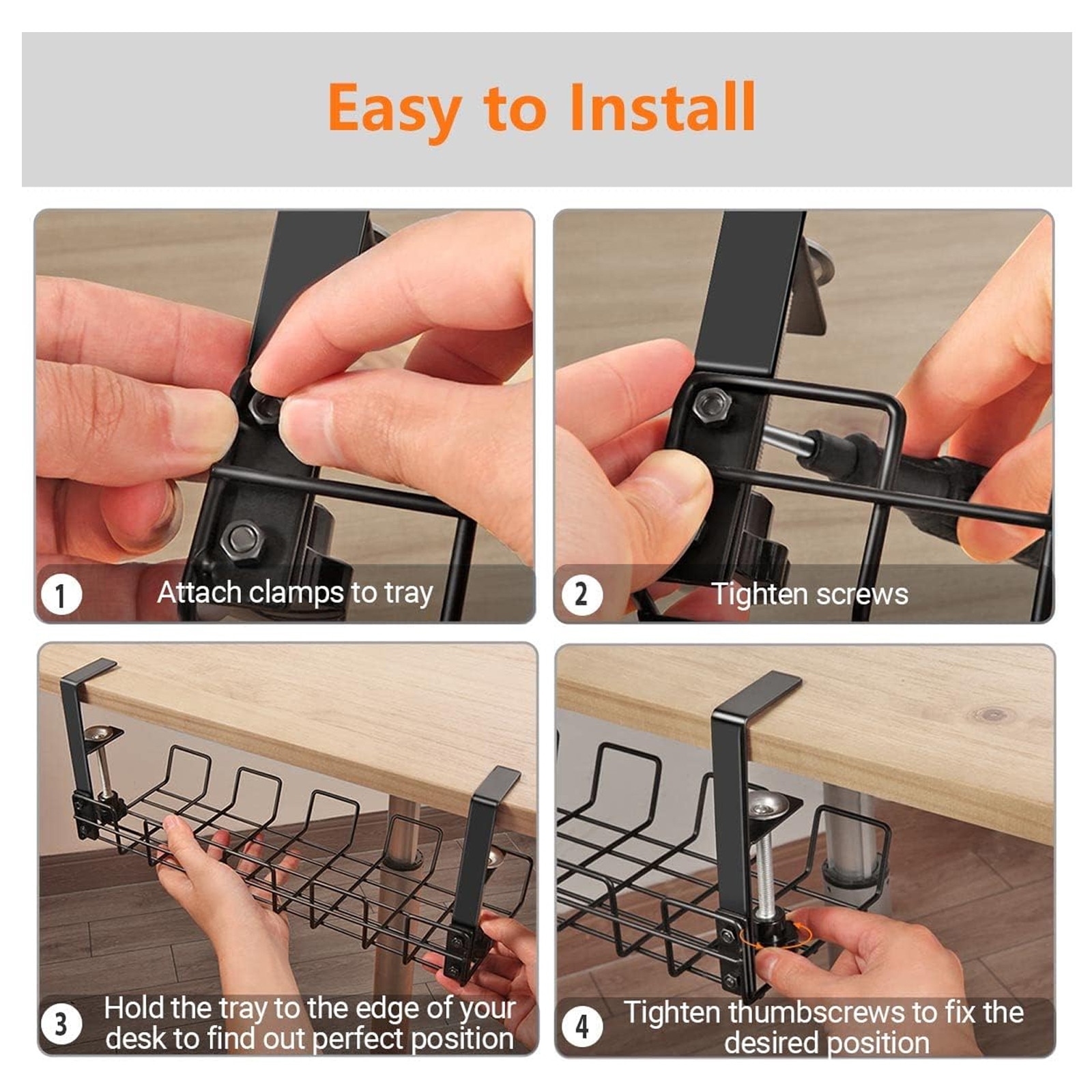 Easy to Install

1 Attach clamps to tray

2 Tighten screws

3 Hold the tray to the edge of your desk to find out perfect position

4 Tighten thumbscrews to fix the desired position