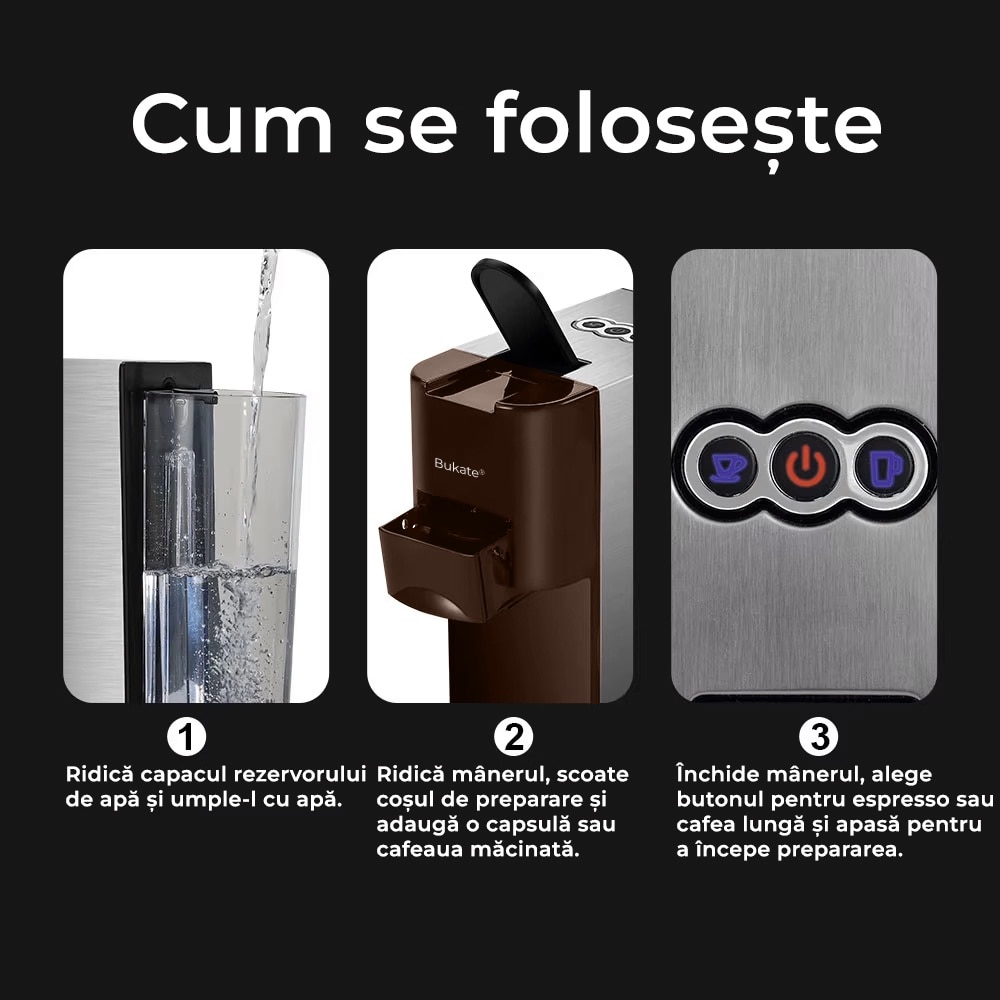 Cum se folosește

Bukate®

1
Ridică capacul rezervorului de apă și umple-l cu apă.

2
Ridică mânerul, scoate coșul de preparare și adaugă o capsulă sau cafeaua măcinată.

3
Închide mânerul, alege butonul pentru espresso sau cafea lungă și apasă pentru a începe prepararea.