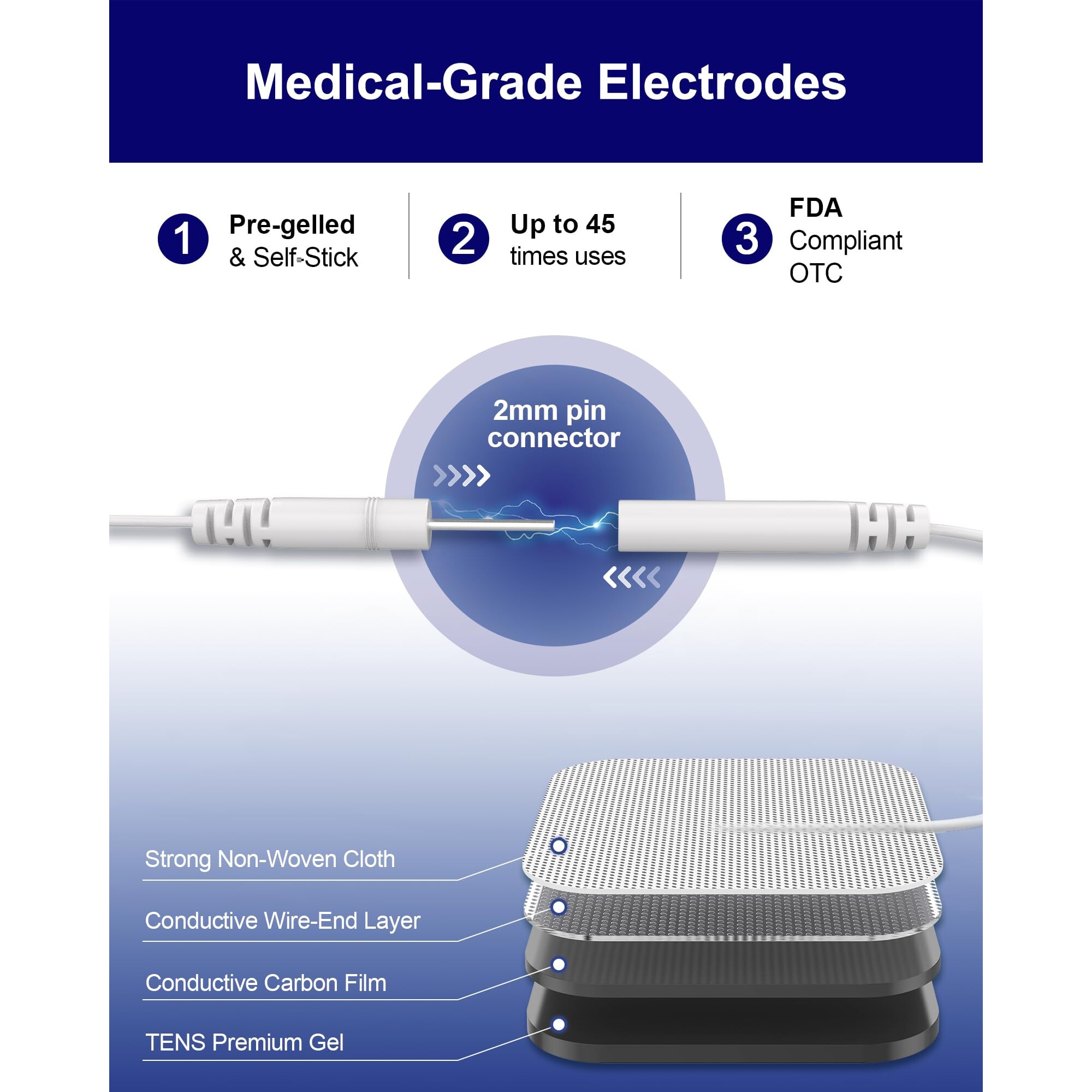 Medical-Grade Electrodes

1 Pre-gelled & Self-Stick

2 Up to 45 times uses

3 FDA Compliant OTC

2mm pin connector

Strong Non-Woven Cloth

Conductive Wire-End Layer

Conductive Carbon Film

TENS Premium Gel