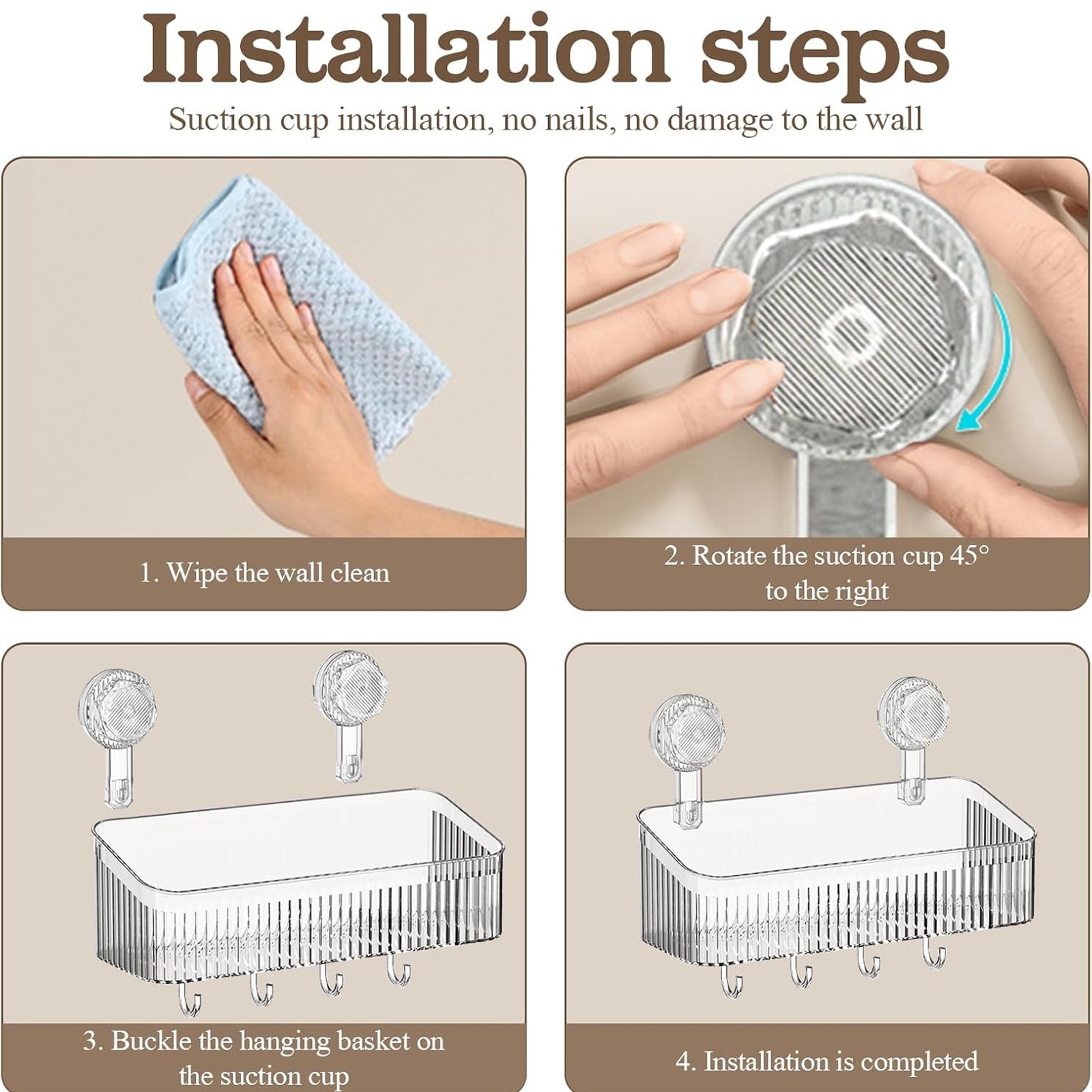 Installation steps

Suction cup installation, no nails, no damage to the wall

1. Wipe the wall clean

2. Rotate the suction cup 45° to the right

3. Buckle the hanging basket on the suction cup

4. Installation is completed