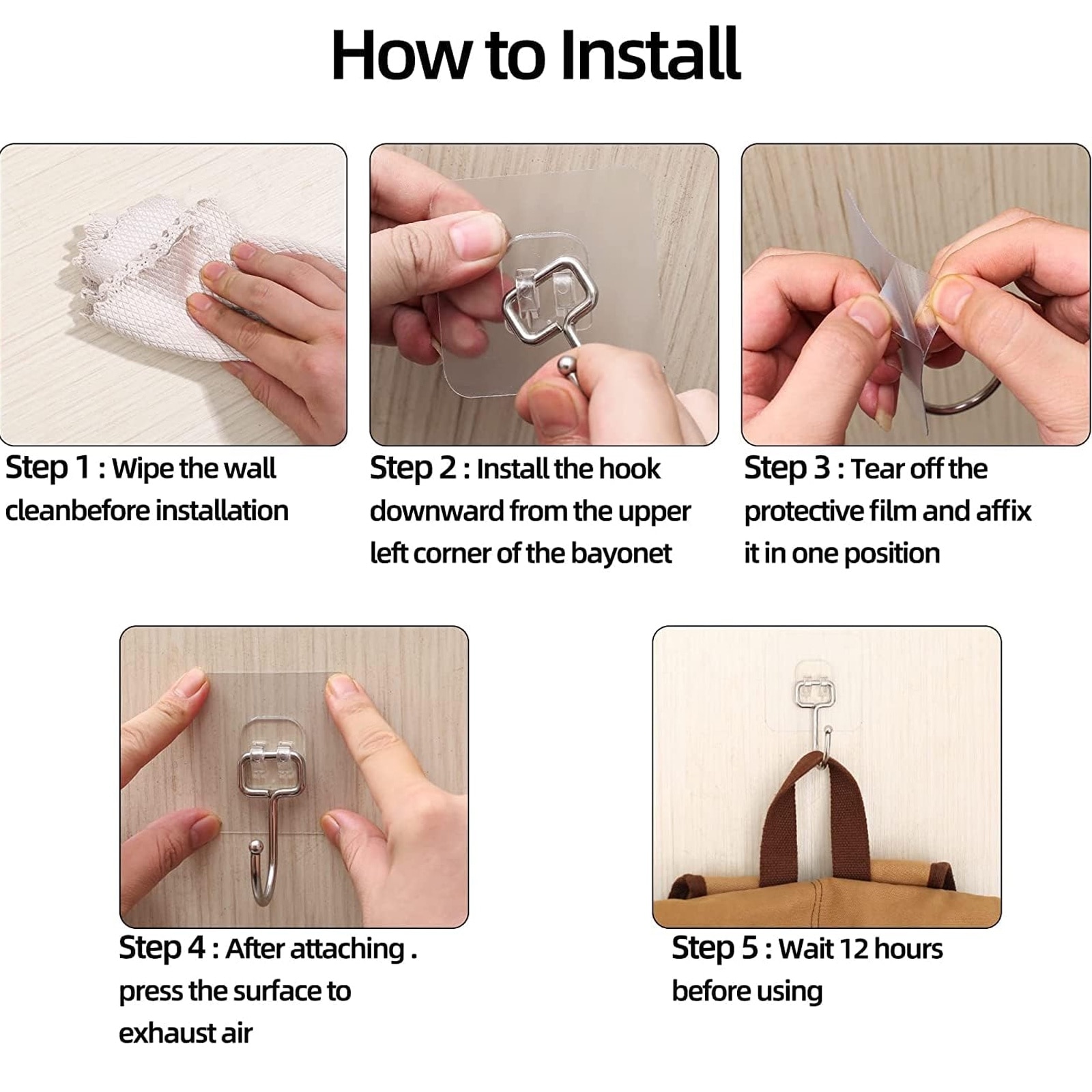 How to Install

Step 1 : Wipe the wall cleanbefore installation

Step 2 : Install the hook downward from the upper left corner of the bayonet

Step 3 : Tear off the protective film and affix it in one position

Step 4 : After attaching . press the surface to exhaust air

Step 5 : Wait 12 hours before using