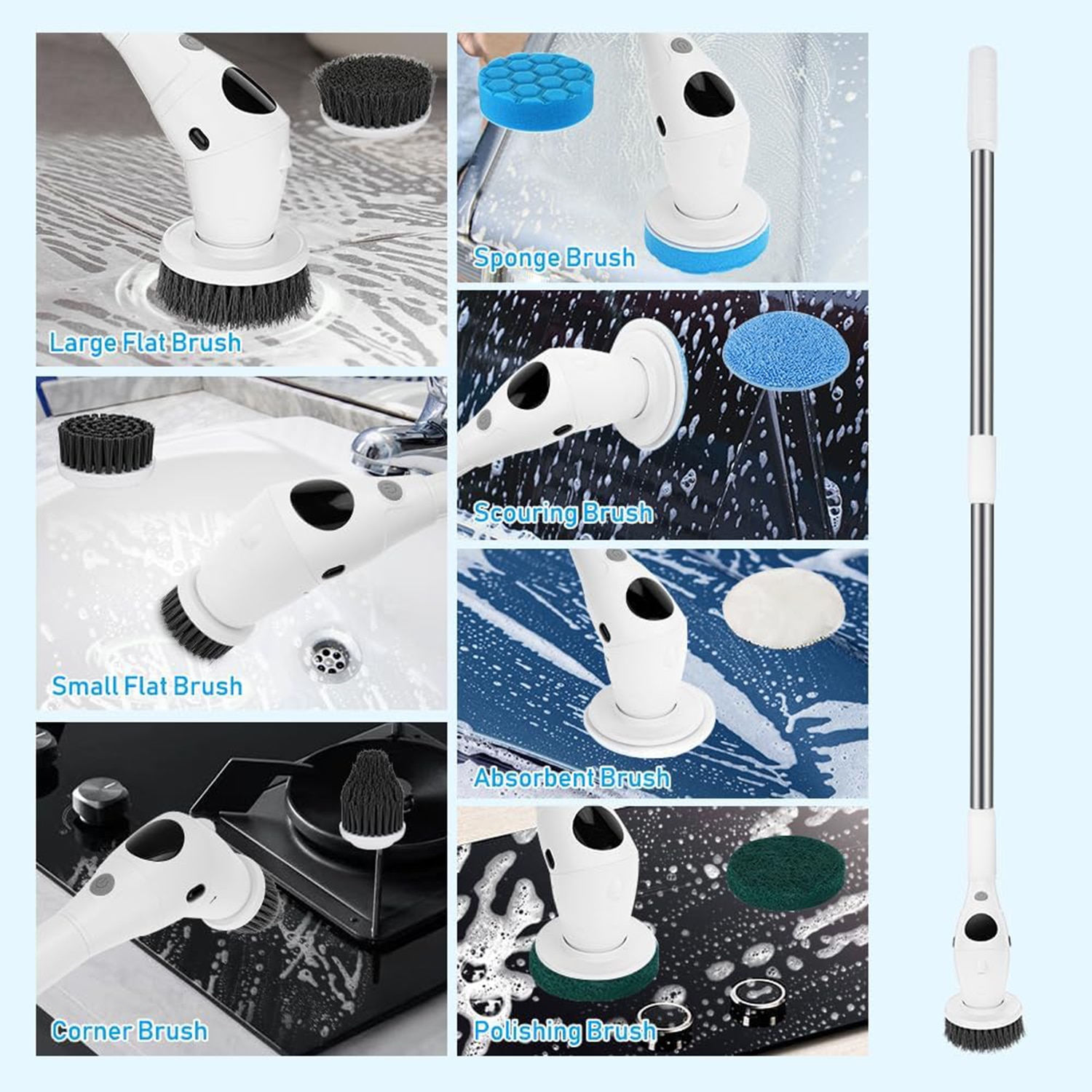 Large Flat Brush

Small Flat Brush

Corner Brush

Sponge Brush

Scouring Brush

Absorbent Brush

Polishing Brush