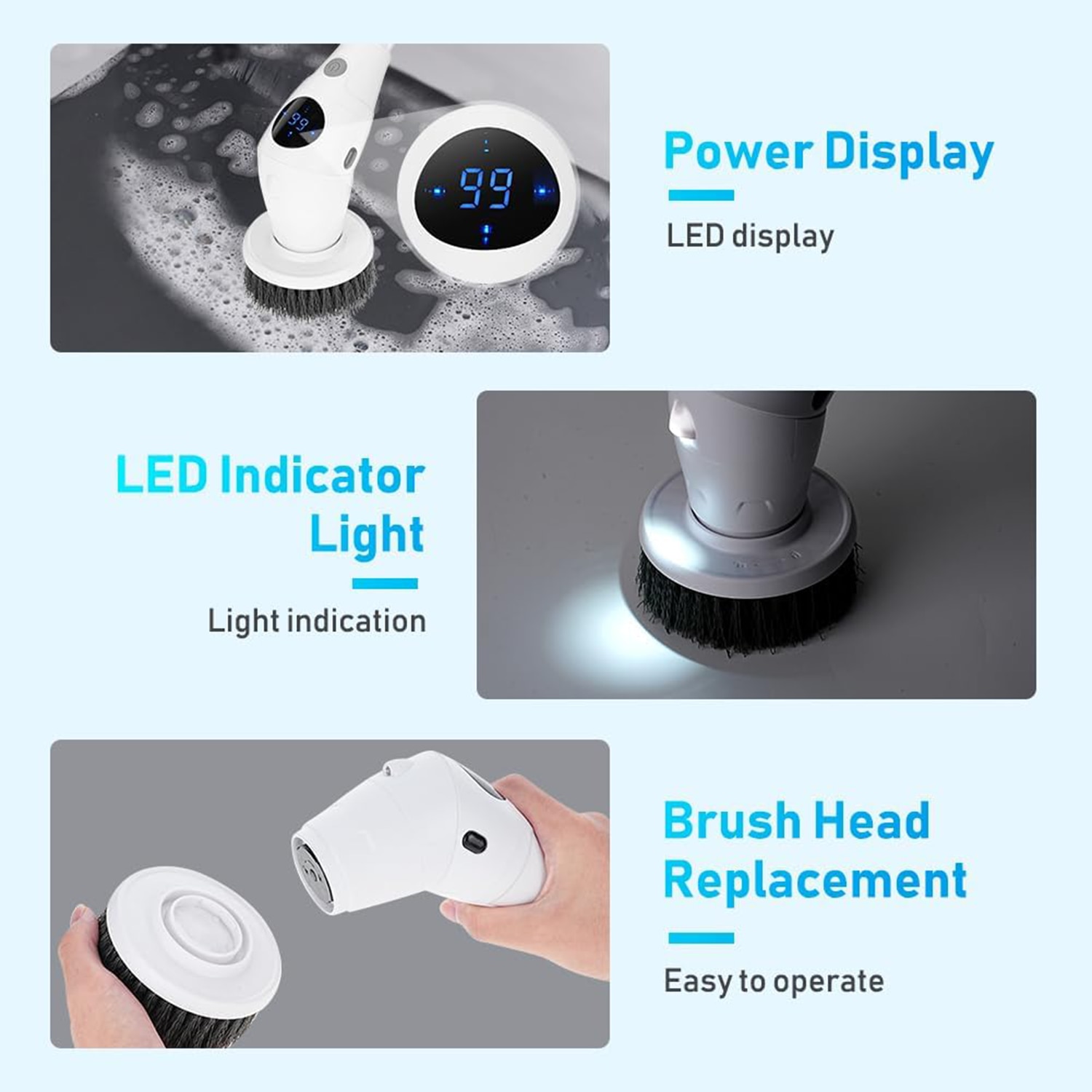 99

99

Power Display

LED display

LED Indicator Light

Light indication

Brush Head Replacement

Easy to operate