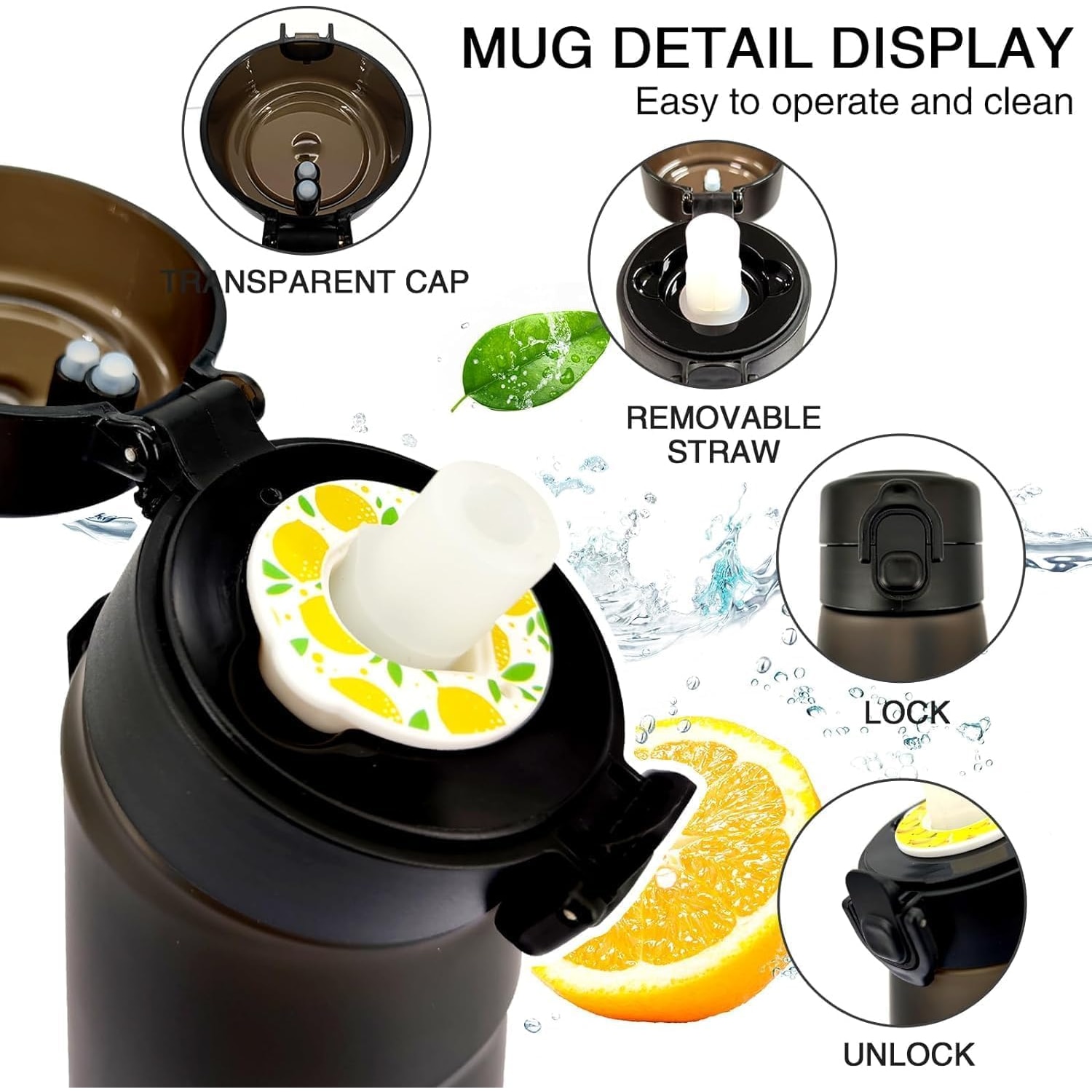 MUG DETAIL DISPLAY
Easy to operate and clean

TRANSPARENT CAP

REMOVABLE STRAW

LOCK

UNLOCK